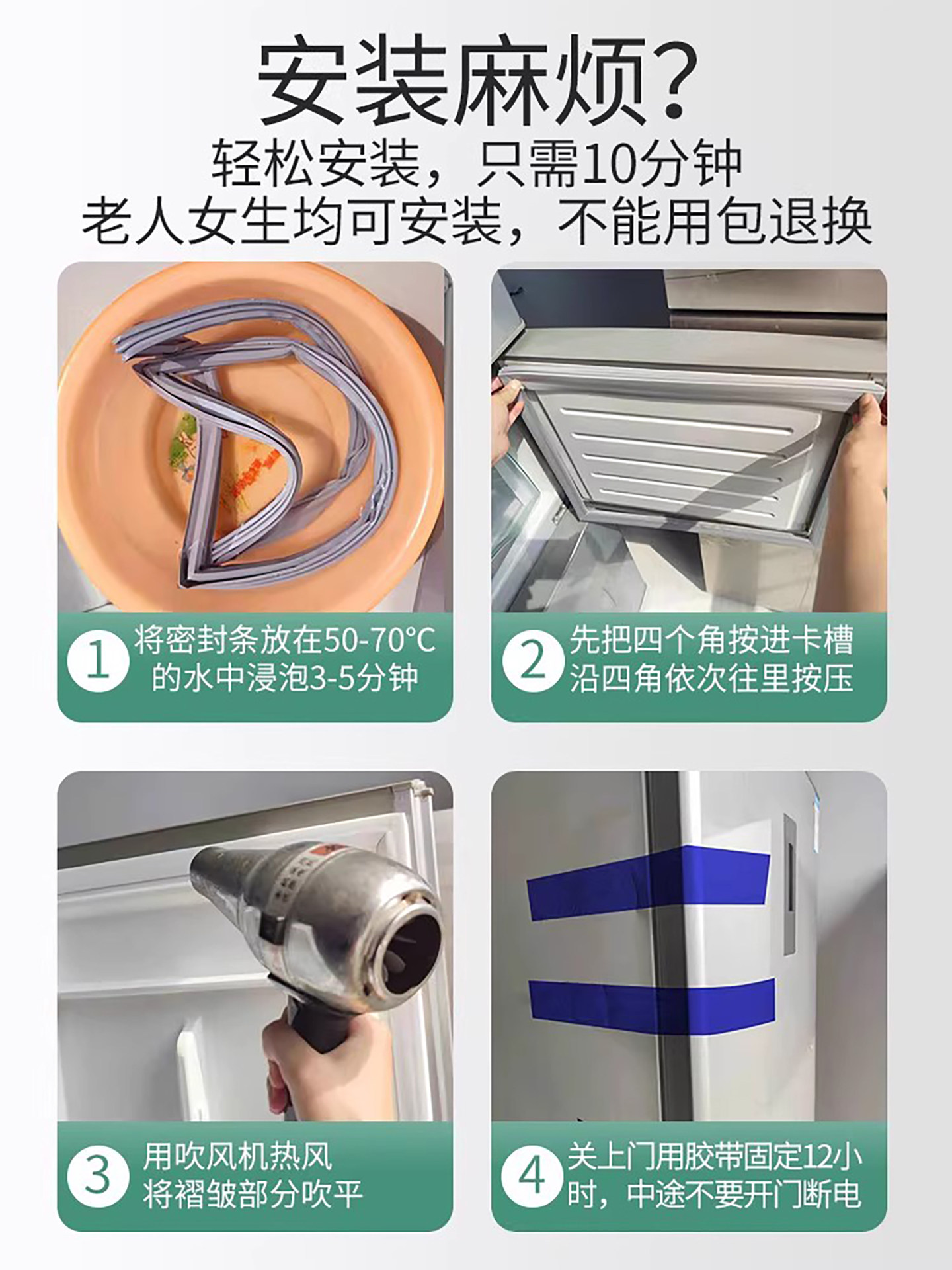 安装麻烦?

轻松安装，只需10分钟

老人女生均可安装，不能用包退换

1 将密封条放在50-70°C的水中浸泡3-5分钟

2 先把四个角按进卡槽沿四角依次往里按压

3 用吹风机热风将褶皱部分吹平

4 关上门用胶带固定12小时，中途不要开门断电