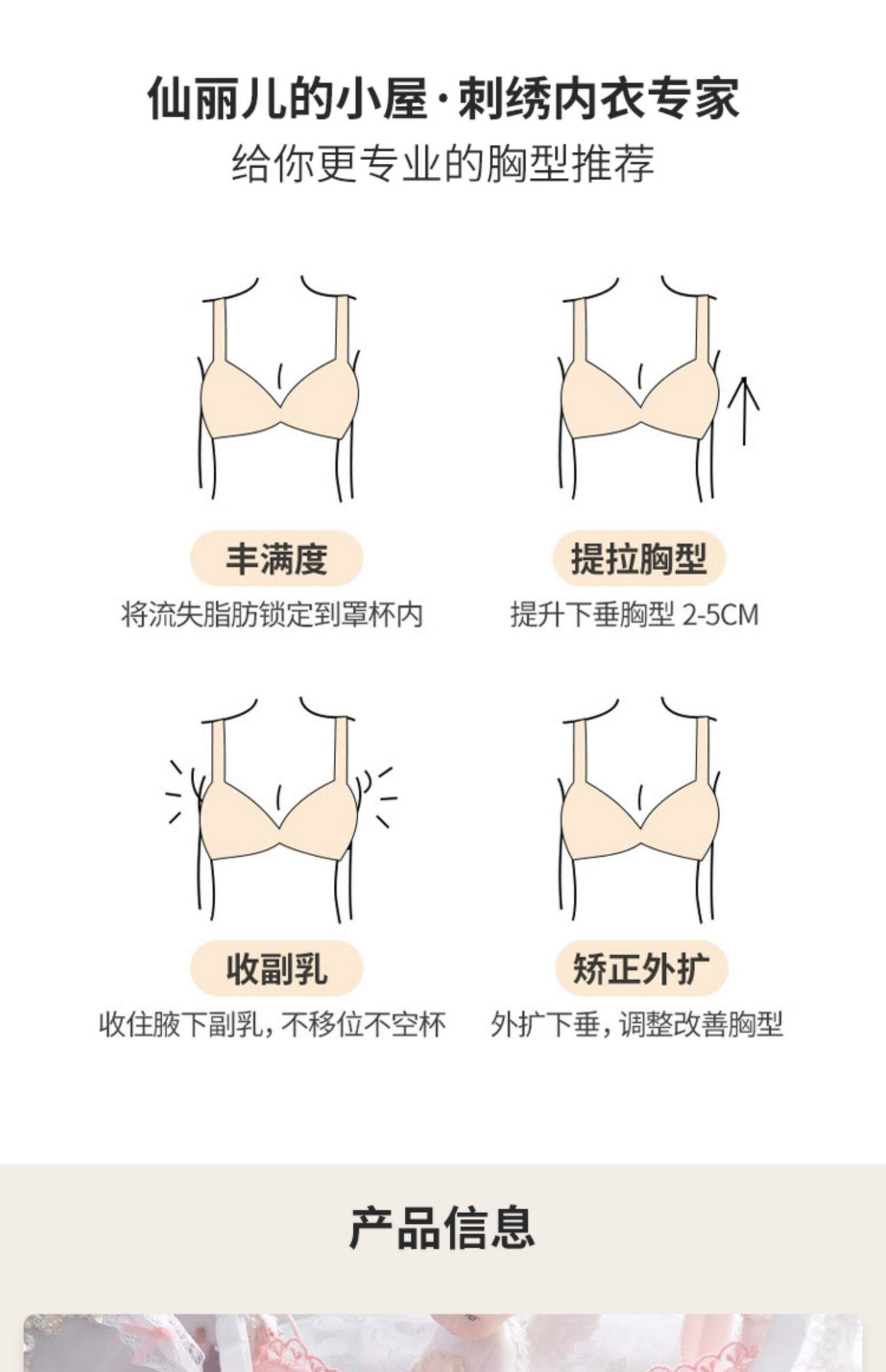 仙丽儿的小屋·刺绣内衣专家
给你更专业的胸型推荐

丰满度
将流失脂肪锁定到罩杯内

提拉胸型
提升下垂胸型 2-5CM

收副乳
收住腋下副乳，不移位不空杯

矫正外扩
外扩下垂，调整改善胸型

产品信息