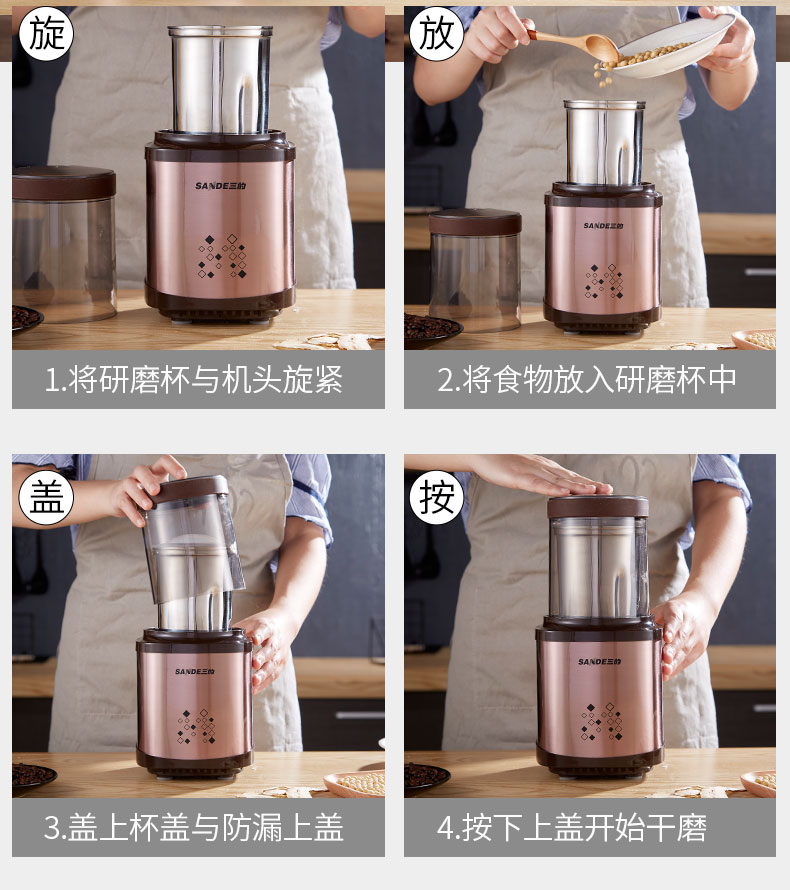 旋

SANDE三的

1.将研磨杯与机头旋紧

放

SANDE三的

2.将食物放入研磨杯中

盖

SANDE三的

3.盖上杯盖与防漏上盖

按

SANDE三的

4.按下上盖开始干磨