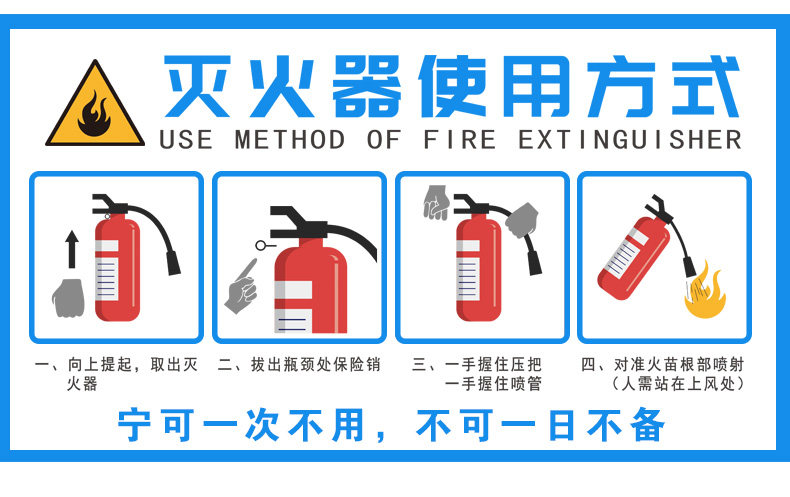 灭火器使用方式

USE METHOD OF FIRE EXTINGUISHER

一、向上提起，取出灭火器

二、拔出瓶颈处保险销

三、一手握住压把
一手握住喷管

四、对准火苗根部喷射
（人需站在上风处）

宁可一次不用，不可一日不备