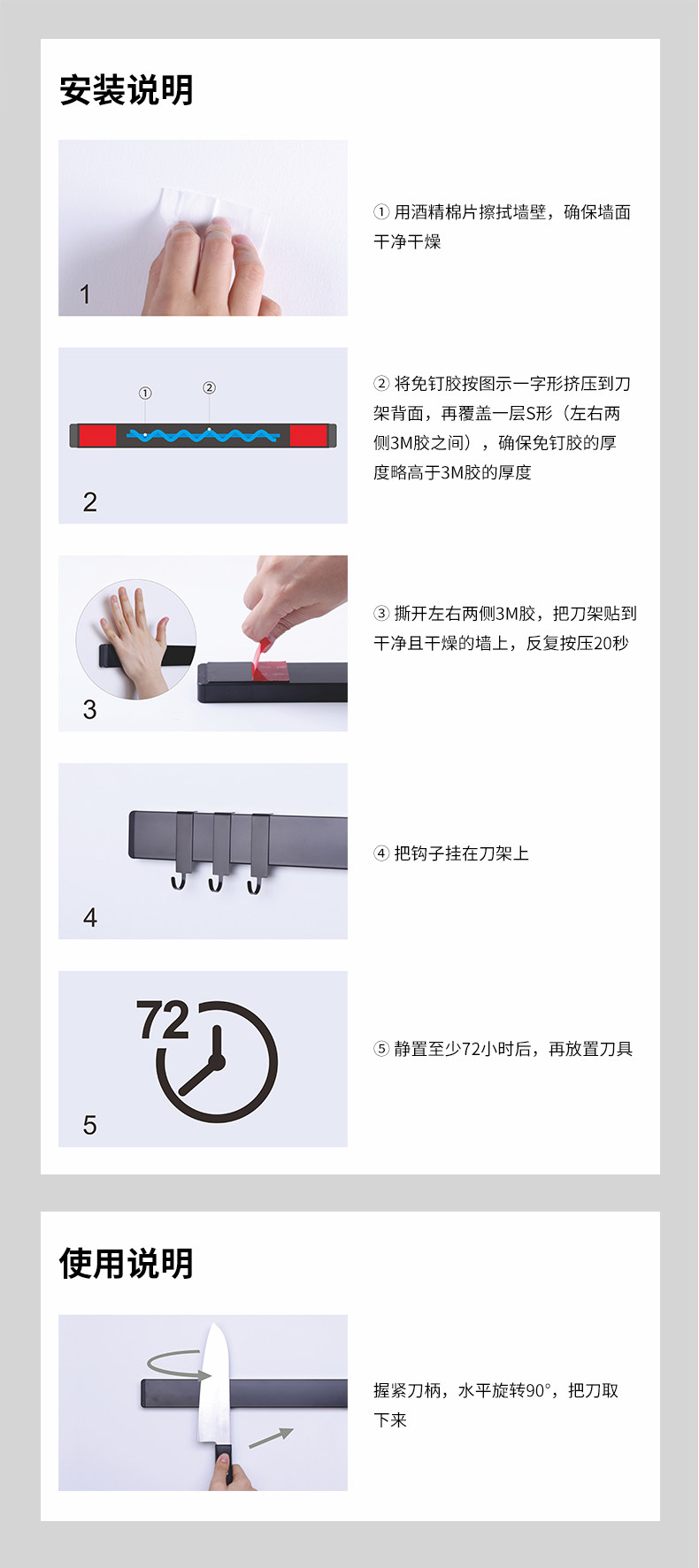 安装说明

1

① 用酒精棉片擦拭墙壁，确保墙面干净干燥

①
②
2

② 将免钉胶按图示一字形挤压到刀架背面，再覆盖一层S形（左右两侧3M胶之间），确保免钉胶的厚度略高于3M胶的厚度

3

③ 撕开左右两侧3M胶，把刀架贴到干净且干燥的墙上，反复按压20秒

4

④ 把钩子挂在刀架上

72
5

⑤ 静置至少72小时后，再放置刀具

使用说明

握紧刀柄，水平旋转90°，把刀取下来