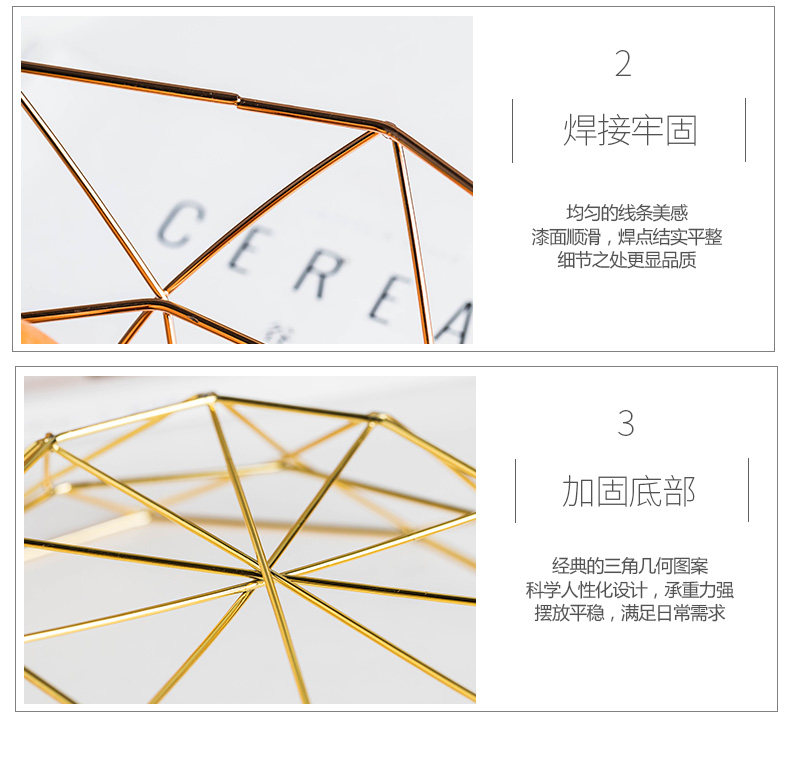 CEREA

2

焊接牢固

均匀的线条美感
漆面顺滑，焊点结实平整
细节之处更显品质

3

加固底部

经典的三角几何图案
科学人性化设计，承重力强
摆放平稳，满足日常需求