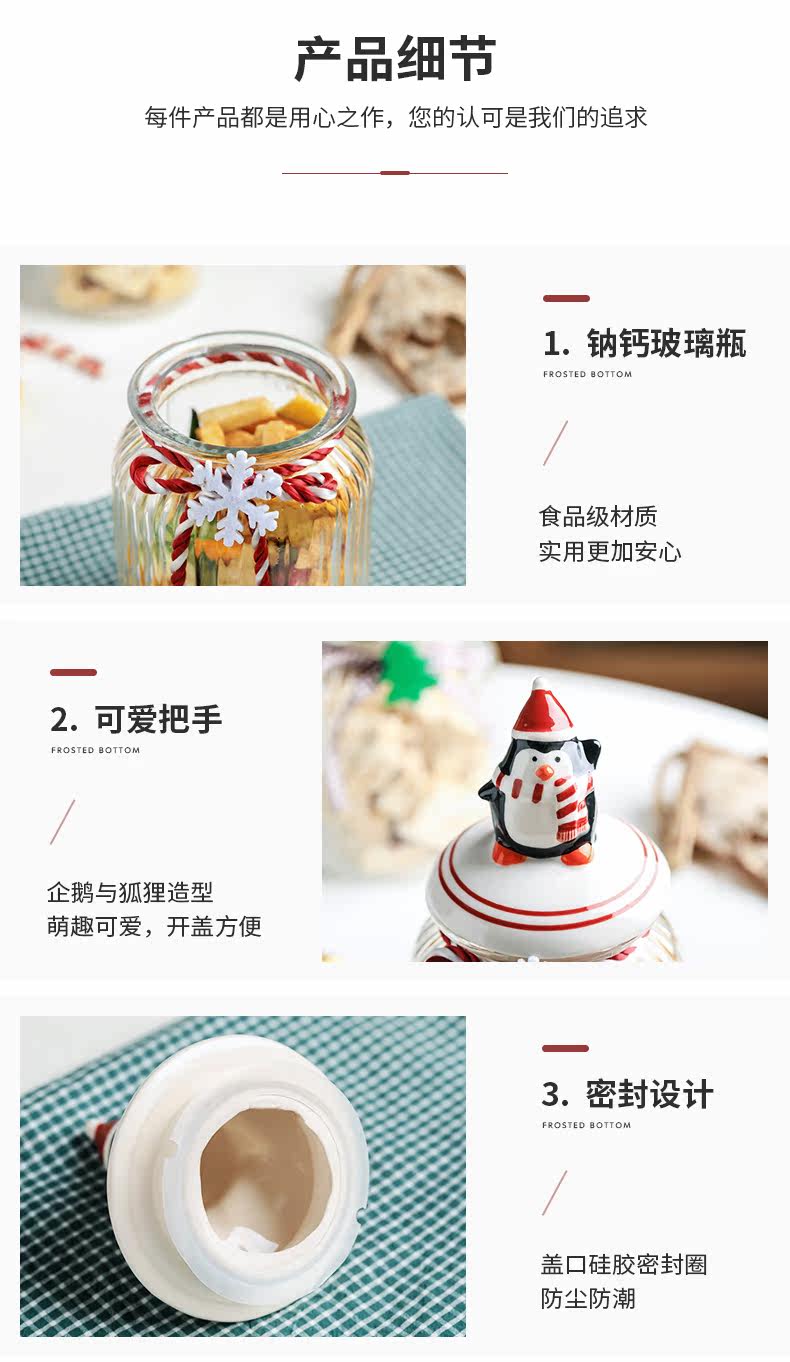 产品细节

每件产品都是用心之作，您的认可是我们的追求

1. 钠钙玻璃瓶

FROSTED BOTTOM

食品级材质
实用更加安心

2. 可爱把手

FROSTED BOTTOM

企鹅与狐狸造型
萌趣可爱，开盖方便

3. 密封设计

FROSTED BOTTOM

盖口硅胶密封圈
防尘防潮