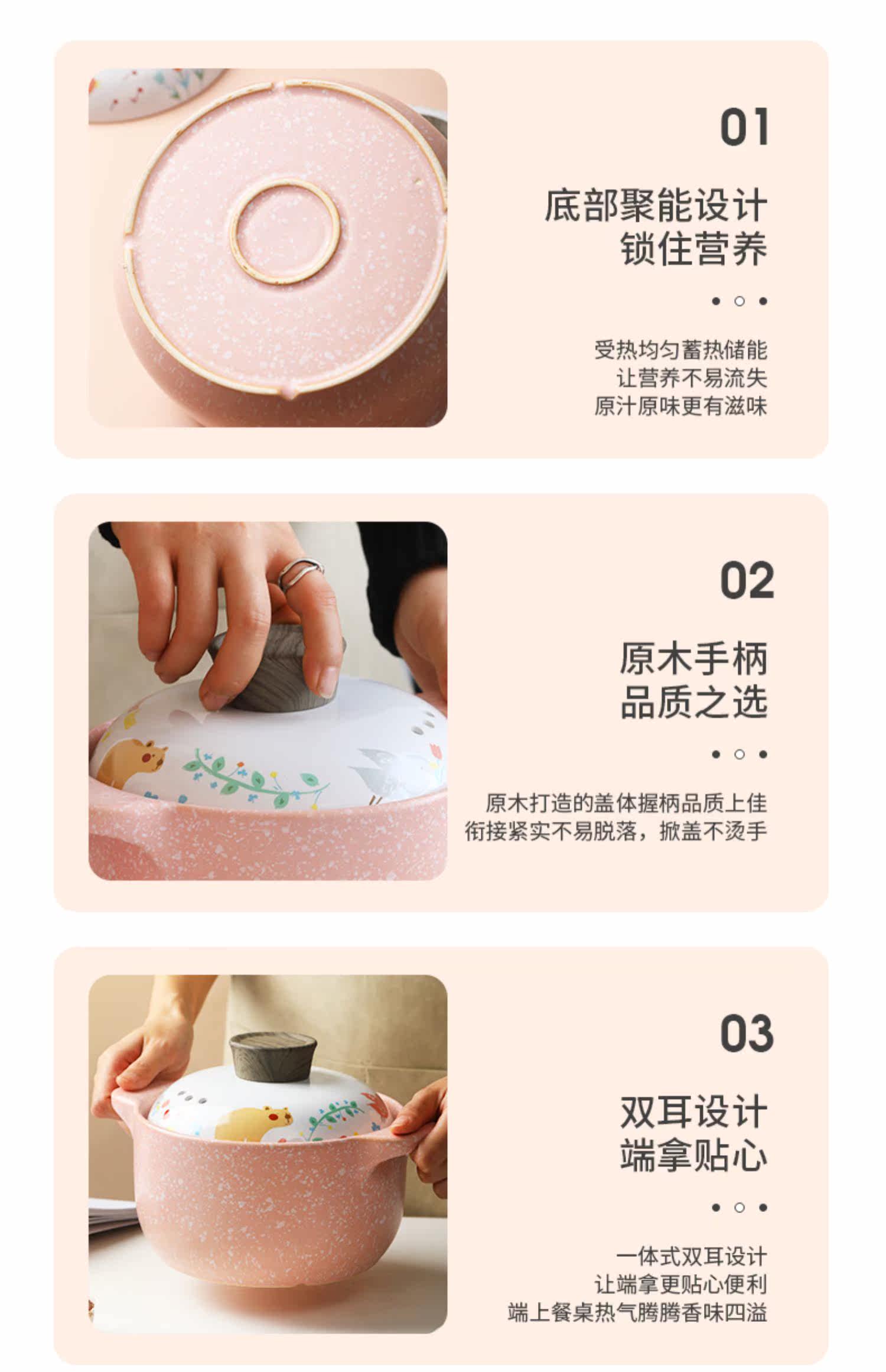 01

底部聚能设计
锁住营养

受热均匀蓄热储能
让营养不易流失
原汁原味更有滋味

02

原木手柄
品质之选

原木打造的盖体握柄品质上佳
衔接紧实不易脱落，掀盖不烫手

03

双耳设计
端拿贴心

一体式双耳设计
让端拿更贴心便利
端上餐桌热气腾腾香味四溢