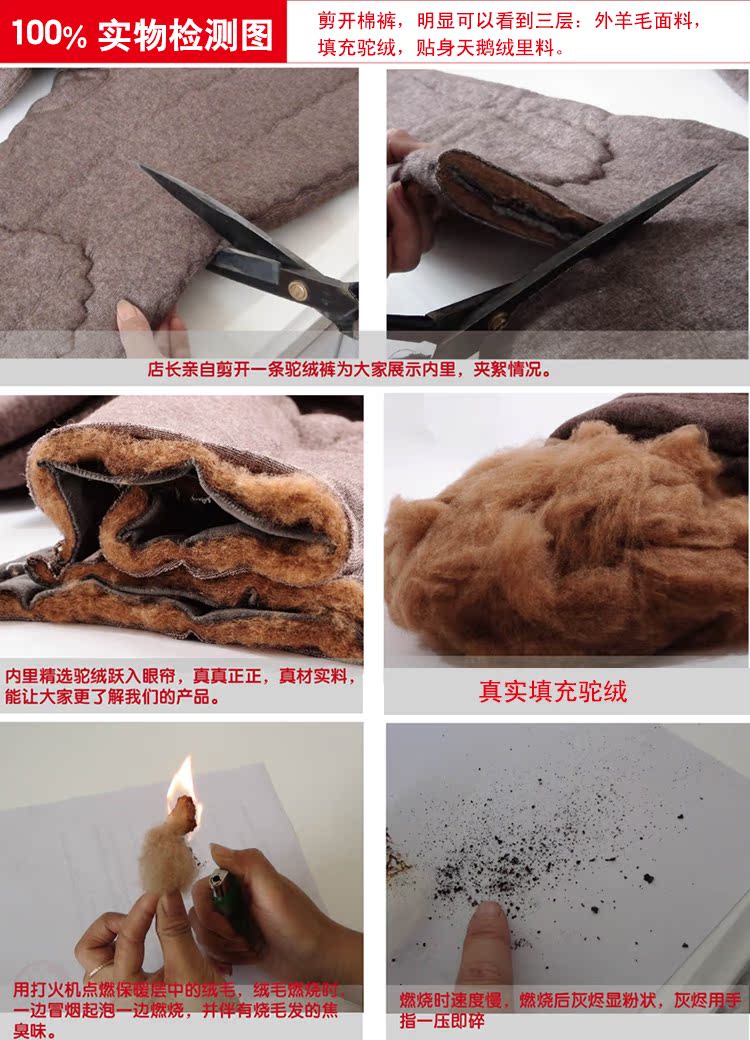 100% 实物检测图

剪开棉裤，明显可以看到三层：外羊毛面料，填充驼绒，贴身天鹅绒里料。

店长亲自剪开一条驼绒裤为大家展示内里，夹絮情况。

内里精选驼绒跃入眼帘，真真正正，真材实料，能让大家更了解我们的产品。

真实填充驼绒

用打火机点燃保暖层中的绒毛，绒毛燃烧时，一边冒烟起泡一边燃烧，并伴有烧毛发的焦臭味。

燃烧时速度慢，燃烧后灰烬显粉状，灰烬用手指一压即碎