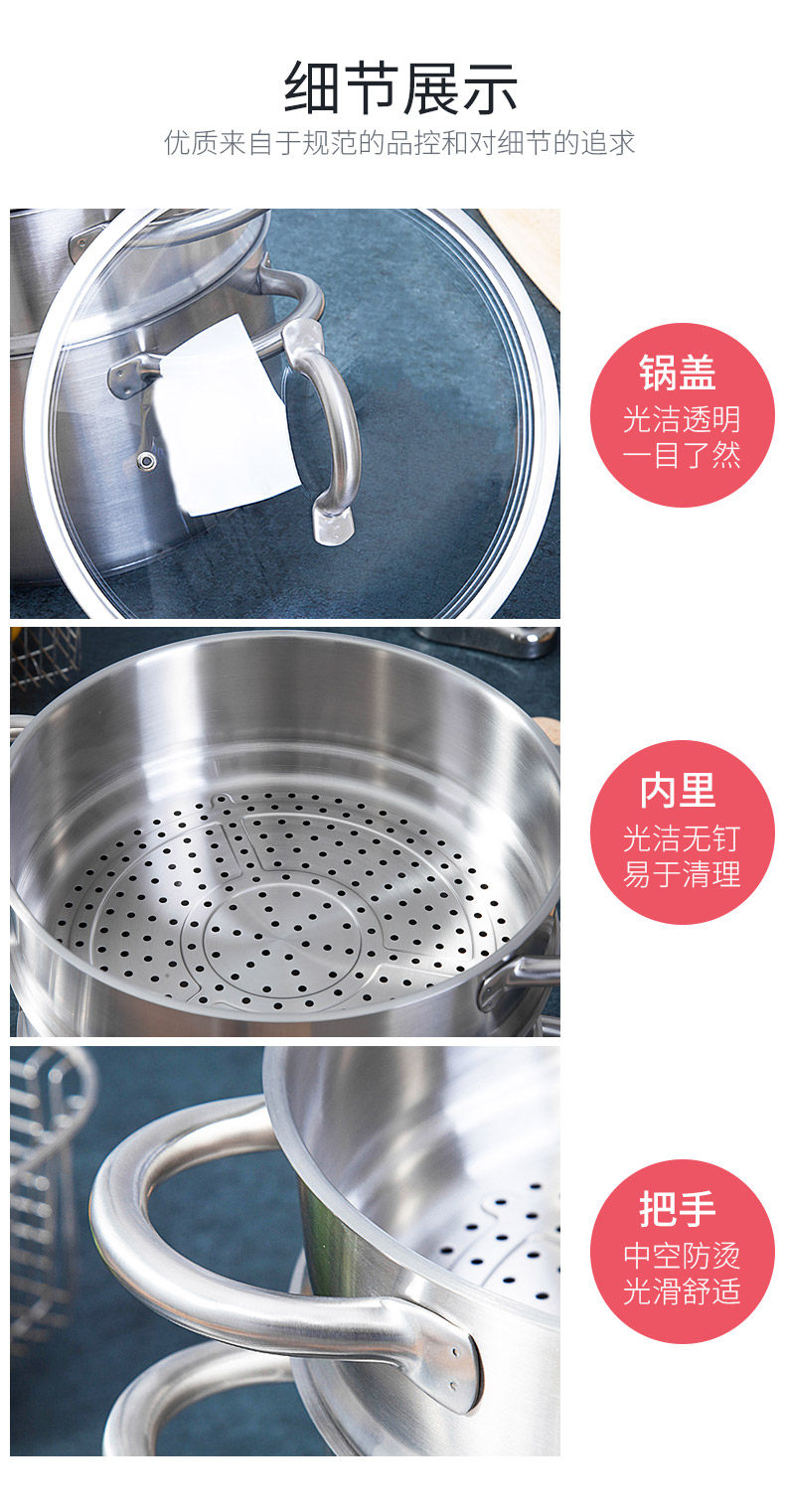 细节展示

优质来自于规范的品控和对细节的追求

锅盖

光洁透明
一目了然

内里

光洁无钉
易于清理

把手

中空防烫
光滑舒适