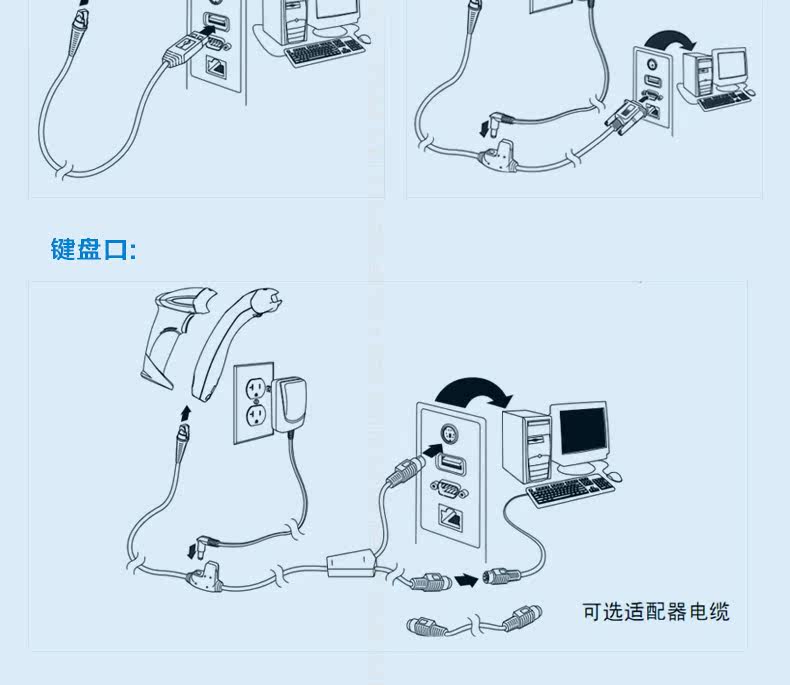 键盘口:

可选适配器电缆