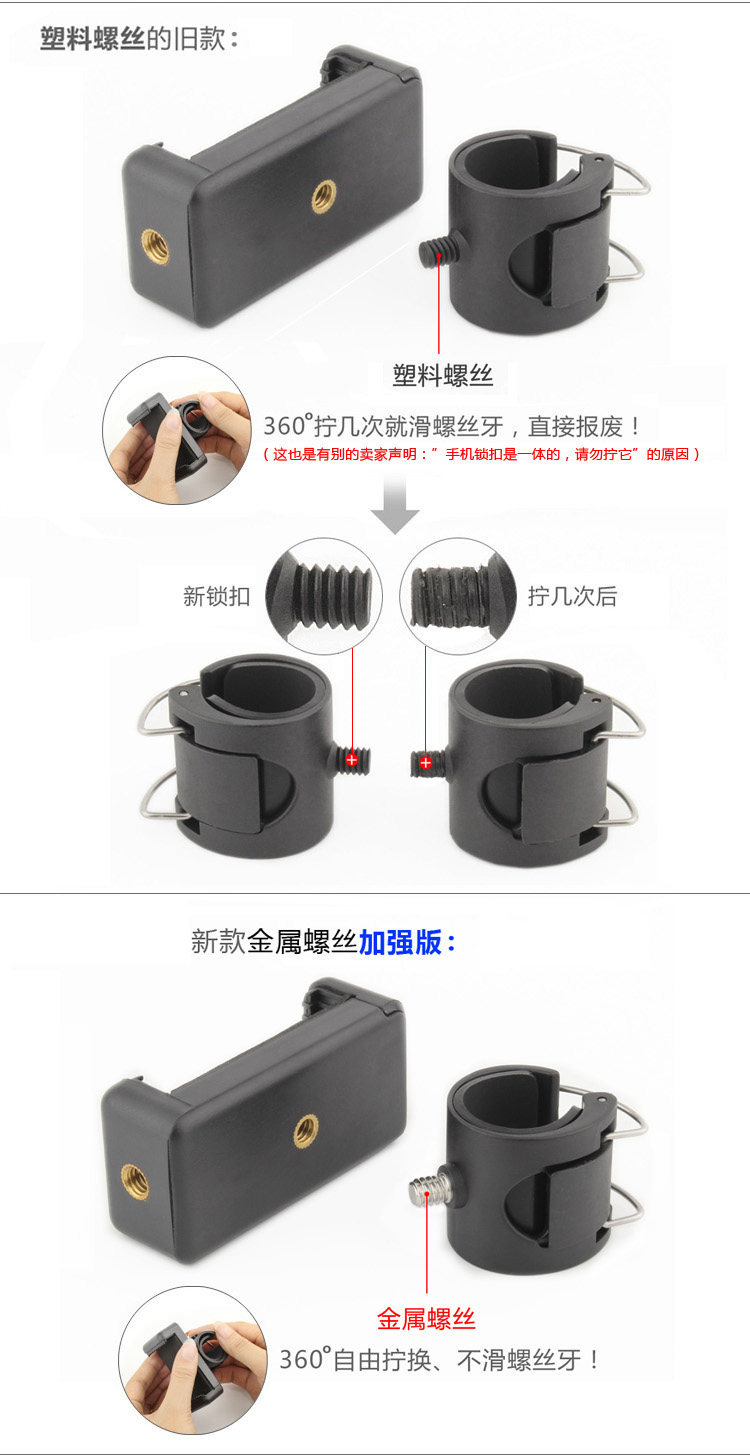 塑料螺丝的旧款：

塑料螺丝

360°拧几次就滑螺丝牙，直接报废！
（这也是有别的卖家声明：”手机锁扣是一体的，请勿拧它”的原因）

新锁扣

拧几次后

新款金属螺丝加强版：

金属螺丝

360°自由拧换、不滑螺丝牙！