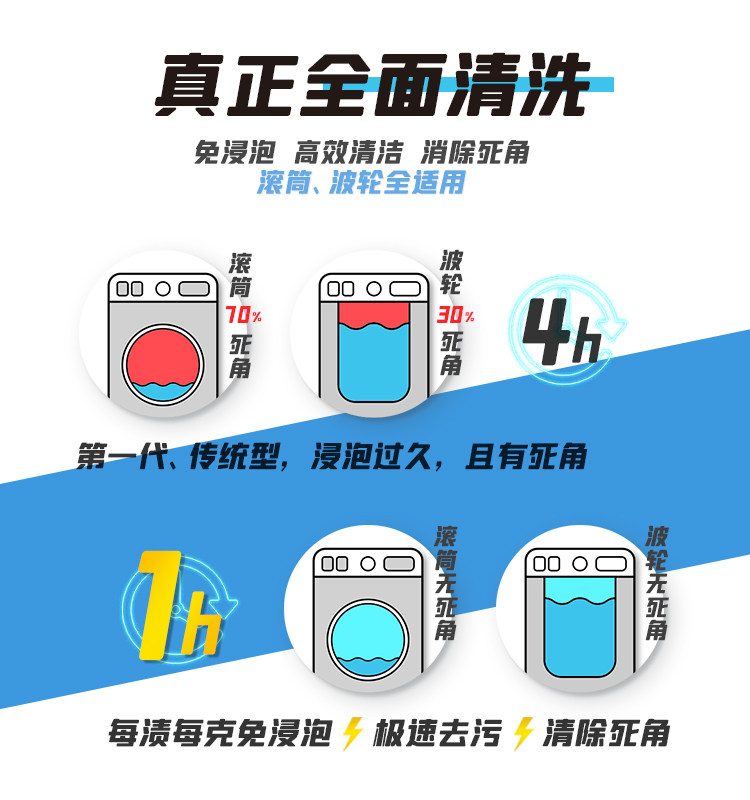 真正全面清洗

免浸泡 高效清洁 消除死角
滚筒、波轮全适用

滚筒 70% 死角

波轮 30% 死角

4h

第一代、传统型，浸泡过久，且有死角

1h

滚筒无死角

波轮无死角

每渍每克免浸泡 极速去污 清除死角