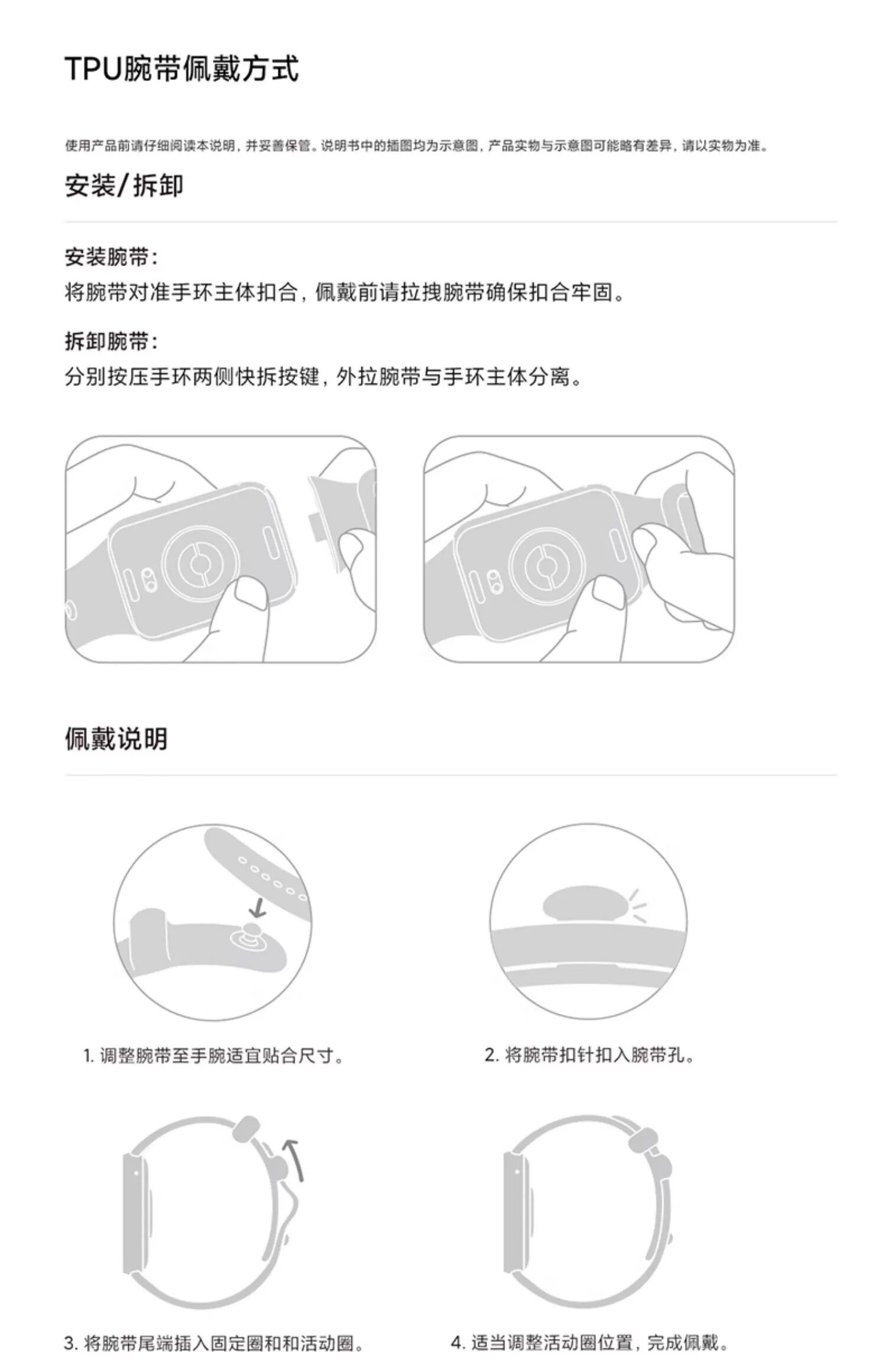 TPU腕带佩戴方式

使用产品前请仔细阅读本说明，并妥善保管。说明书中的插图均为示意图，产品实物与示意图可能略有差异，请以实物为准。

安装/拆卸

安装腕带：
将腕带对准手环主体扣合，佩戴前请拉拽腕带确保扣合牢固。

拆卸腕带：
分别按压手环两侧快拆按键，外拉腕带与手环主体分离。

佩戴说明

1. 调整腕带至手腕适宜贴合尺寸。

2. 将腕带扣针扣入腕带孔。

3. 将腕带尾端插入固定圈和和活动圈。

4. 适当调整活动圈位置，完成佩戴。