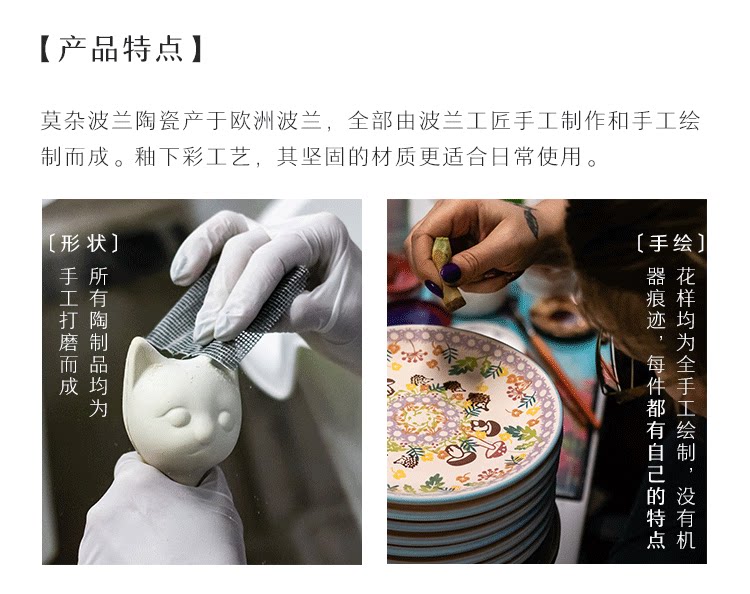 【产品特点】

莫杂波兰陶瓷产于欧洲波兰，全部由波兰工匠手工制作和手工绘制而成。釉下彩工艺，其坚固的材质更适合日常使用。

〔形状〕
所有陶制品均为手工打磨而成

〔手绘〕
花样均为全手工绘制，没有机器痕迹，每件都有自己的特点