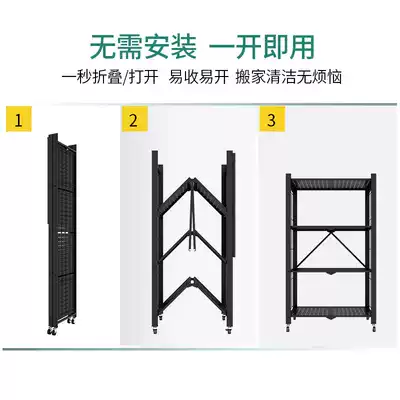 无需安装 一开即用

一秒折叠/打开 易收易开 搬家清洁无烦恼

1

2

3