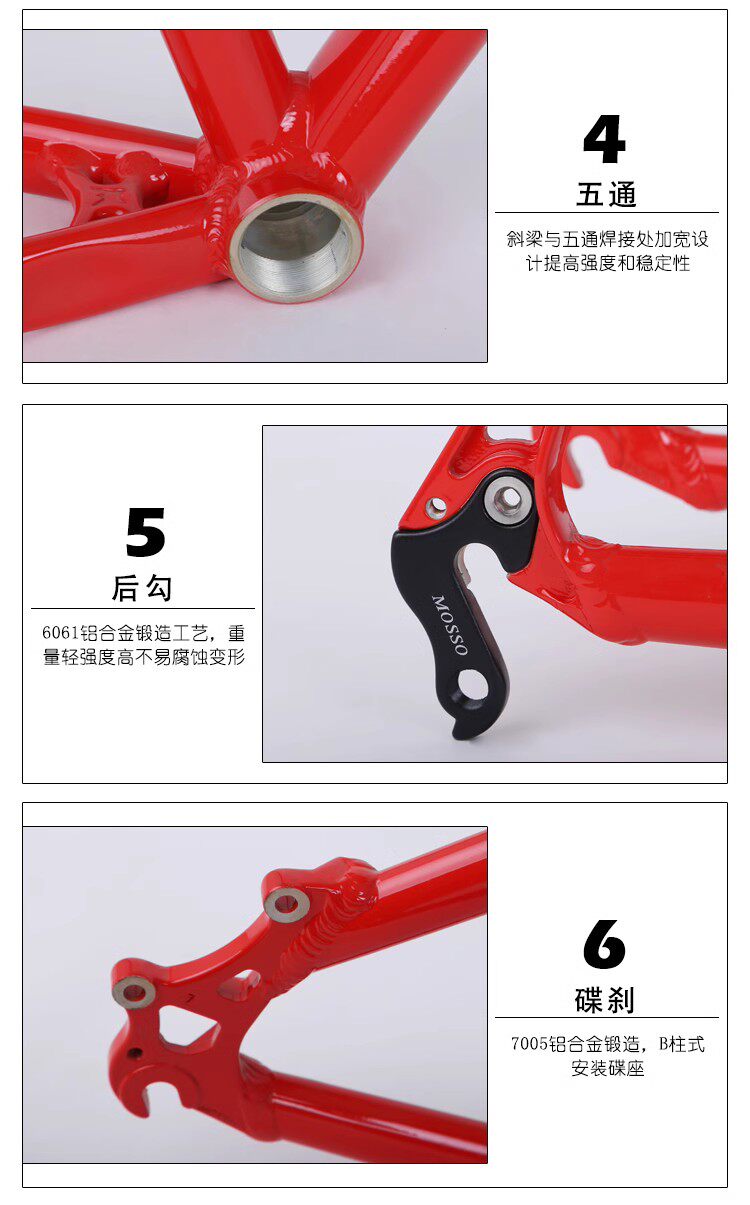 4
五通
斜梁与五通焊接处加宽设计提高强度和稳定性

5
后勾
6061铝合金锻造工艺，重量轻强度高不易腐蚀变形

MOSSO

6
碟刹
7005铝合金锻造，B柱式安装碟座