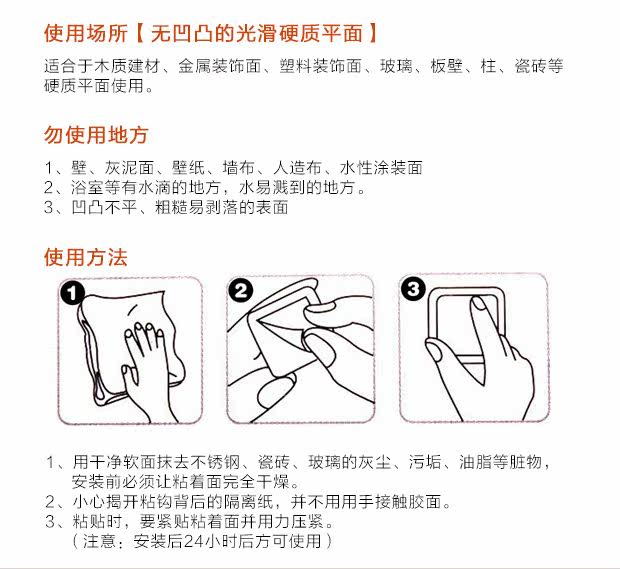 使用场所【无凹凸的光滑硬质平面】

适合于木质建材、金属装饰面、塑料装饰面、玻璃、板壁、柱、瓷砖等硬质平面使用。

勿使用地方

1、壁、灰泥面、壁纸、墙布、人造布、水性涂装面
2、浴室等有水滴的地方，水易溅到的地方。
3、凹凸不平、粗糙易剥落的表面

使用方法

1

2

3

1、用干净软面抹去不锈钢、瓷砖、玻璃的灰尘、污垢、油脂等脏物，安装前必须让粘着面完全干燥。
2、小心揭开粘钩背后的隔离纸，并不用用手接触胶面。
3、粘贴时，要紧贴粘着面并用力压紧。
（注意：安装后24小时后方可使用）