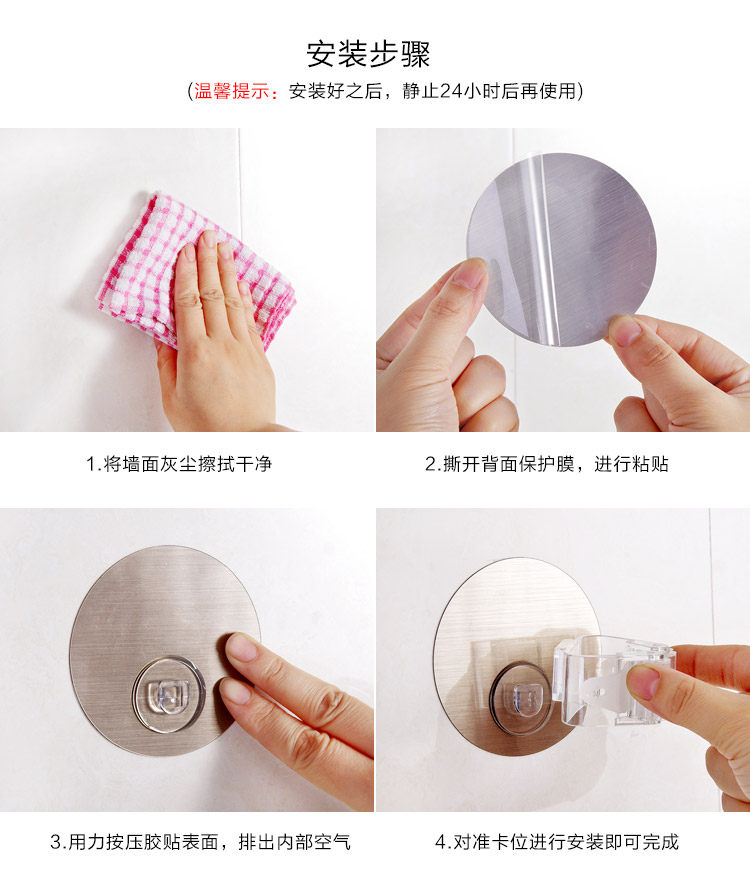 安装步骤

(温馨提示：安装好之后，静止24小时后再使用)

1.将墙面灰尘擦拭干净

2.撕开背面保护膜，进行粘贴

3.用力按压胶贴表面，排出内部空气

4.对准卡位进行安装即可完成