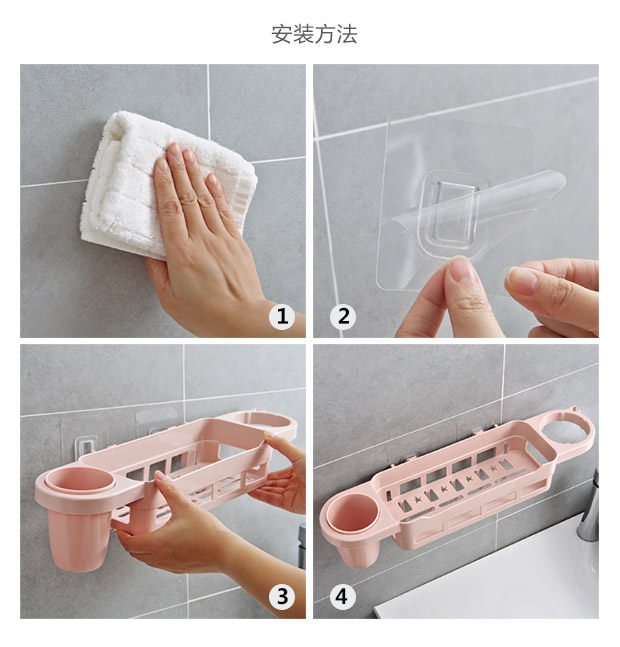 安装方法

1

2

3

4