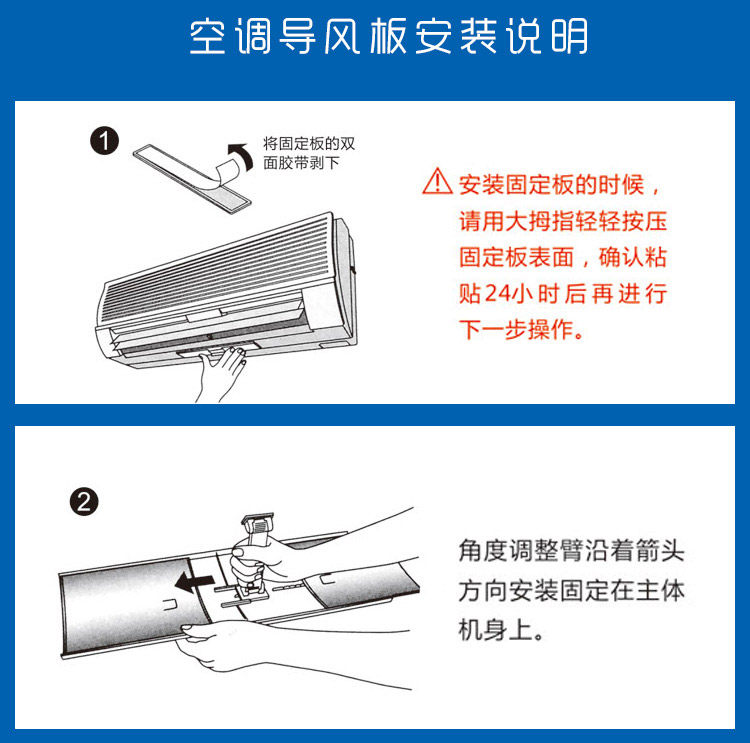 空调导风板安装说明

1

将固定板的双面胶带剥下

安装固定板的时候，请用大拇指轻轻按压固定板表面，确认粘贴24小时后再进行下一步操作。

2

角度调整臂沿着箭头方向安装固定在主体机身上。