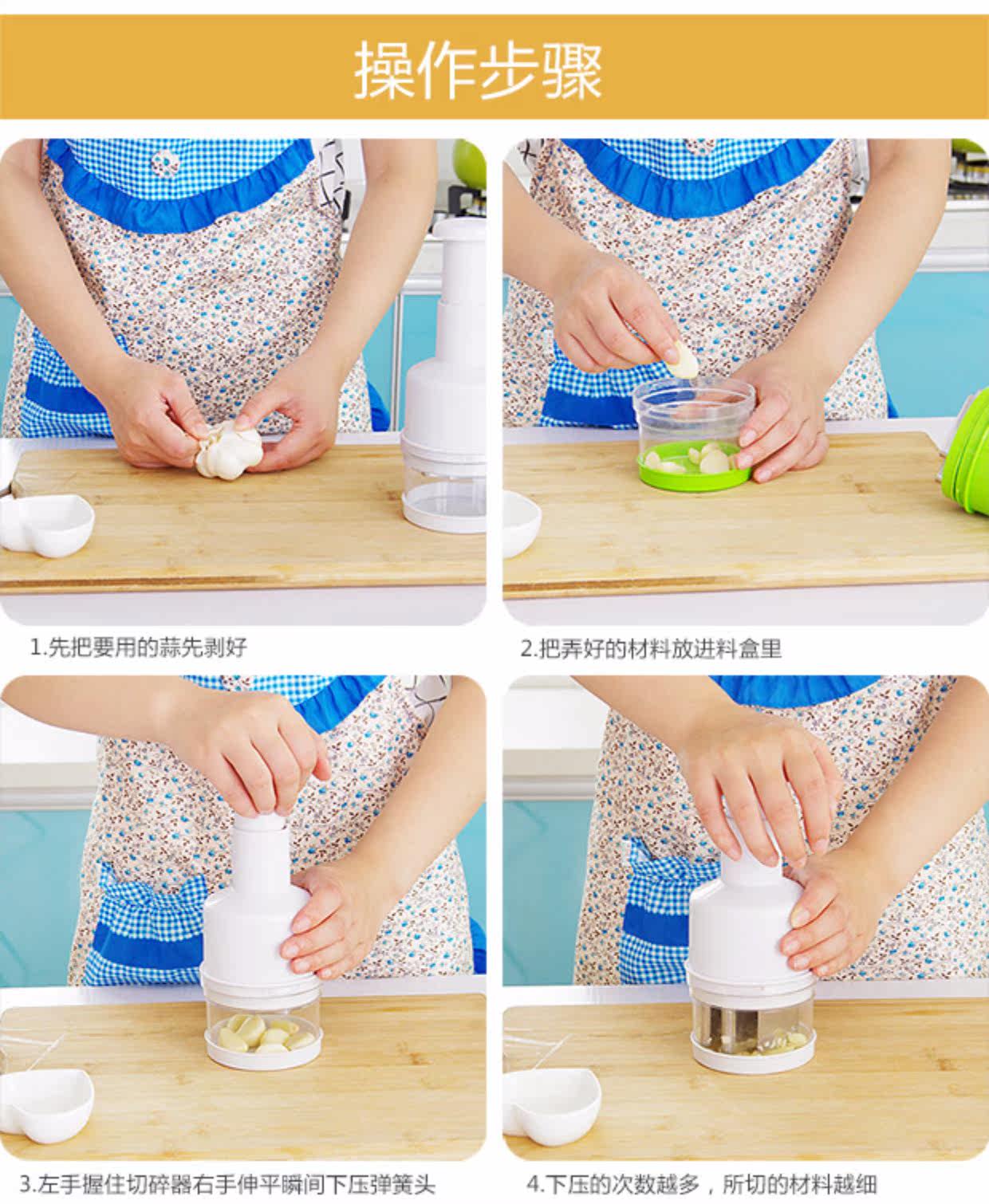 操作步骤

1.先把要用的蒜先剥好

2.把弄好的材料放进料盒里

3.左手握住切碎器右手伸平瞬间下压弹簧头

4.下压的次数越多，所切的材料越细