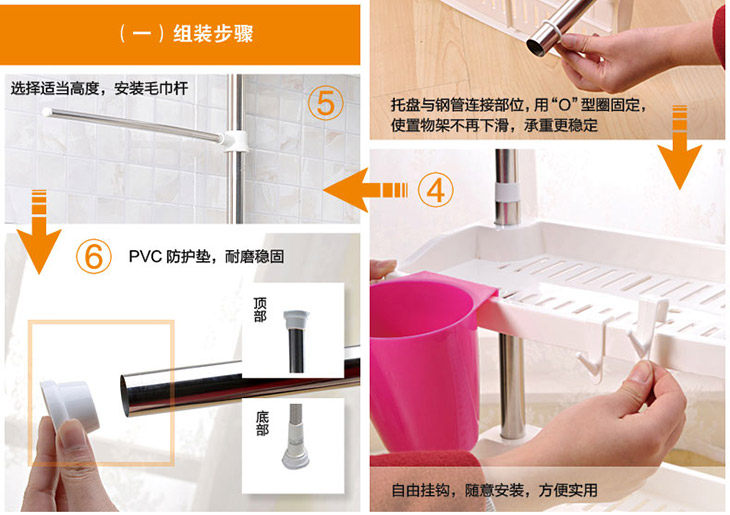 （一）组装步骤

选择适当高度，安装毛巾杆

⑤

托盘与钢管连接部位，用“O”型圈固定，使置物架不再下滑，承重更稳定

④

⑥ PVC 防护垫，耐磨稳固

顶部

底部

自由挂钩，随意安装，方便实用