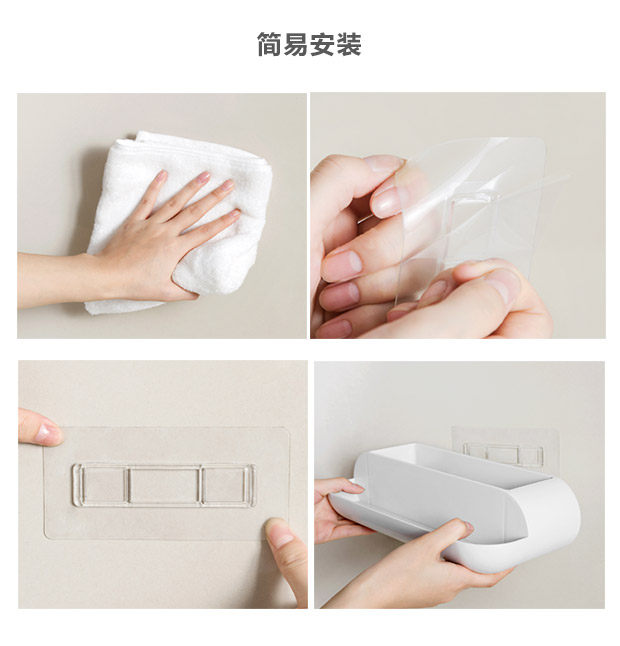 简易安装