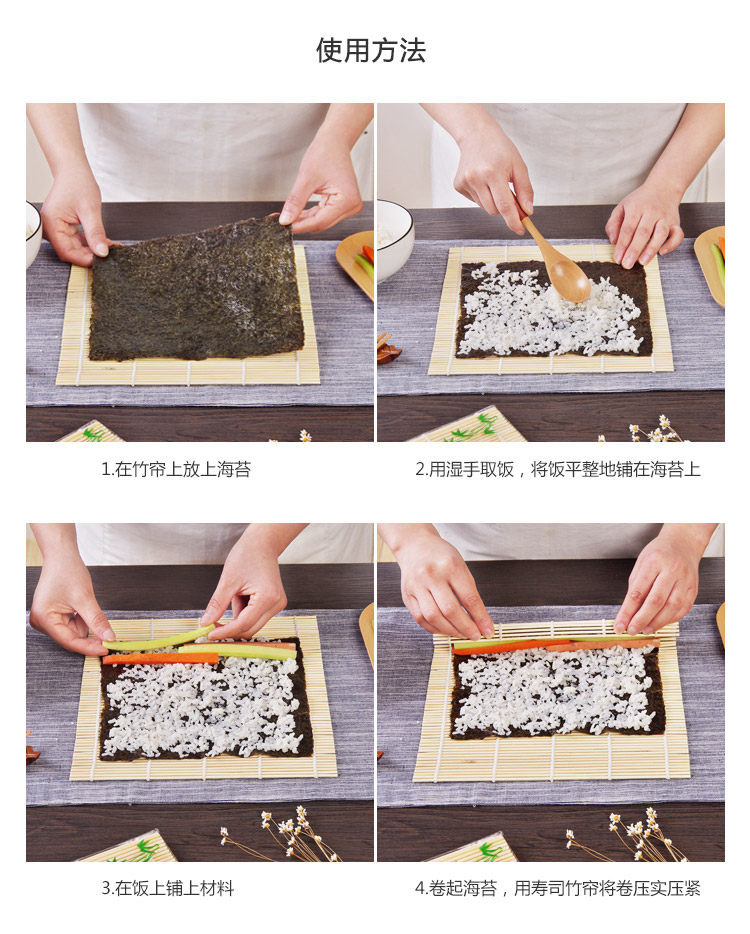 使用方法

1.在竹帘上放上海苔

2.用湿手取饭，将饭平整地铺在海苔上

3.在饭上铺上材料

4.卷起海苔，用寿司竹帘将卷压实压紧