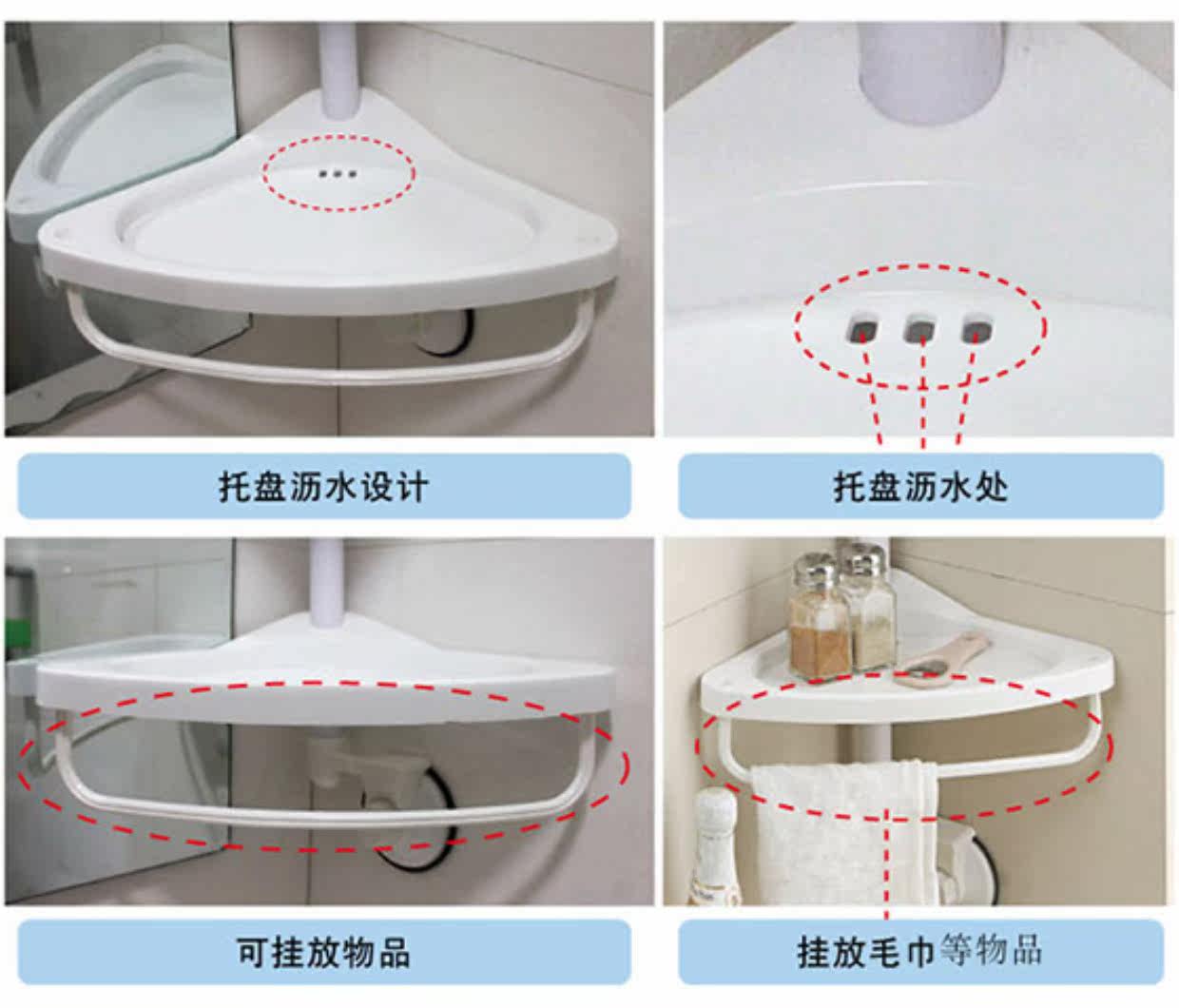 托盘沥水设计

托盘沥水处

可挂放物品

挂放毛巾等物品