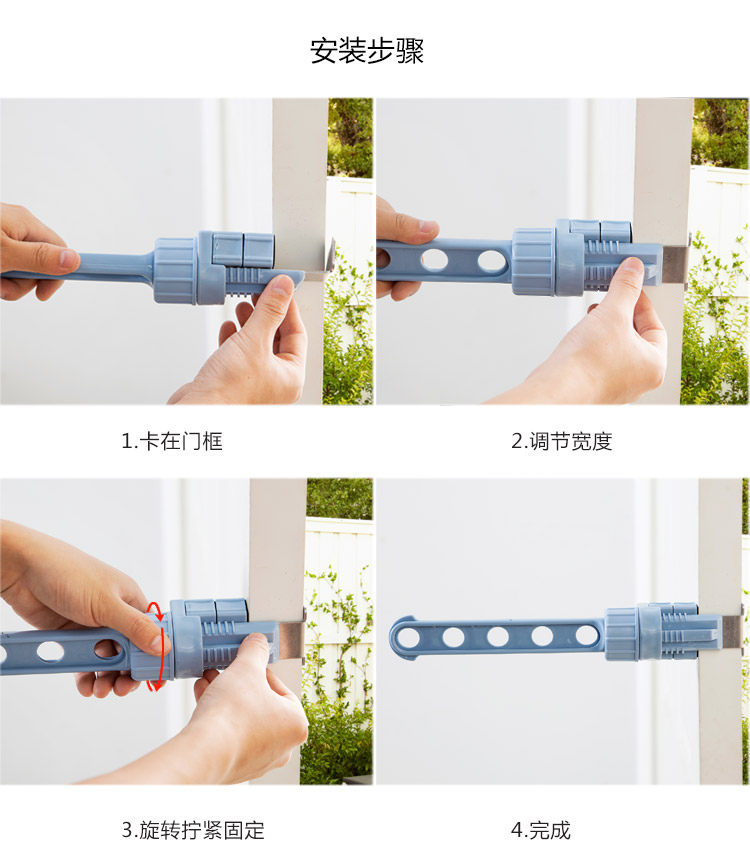 安装步骤

1.卡在门框

2.调节宽度

3.旋转拧紧固定

4.完成