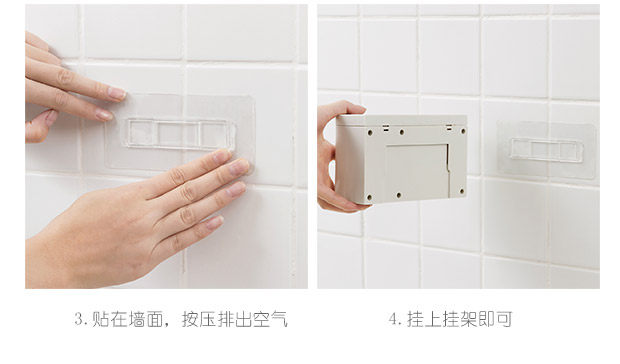 3. 贴在墙面，按压排出空气

4. 挂上挂架即可