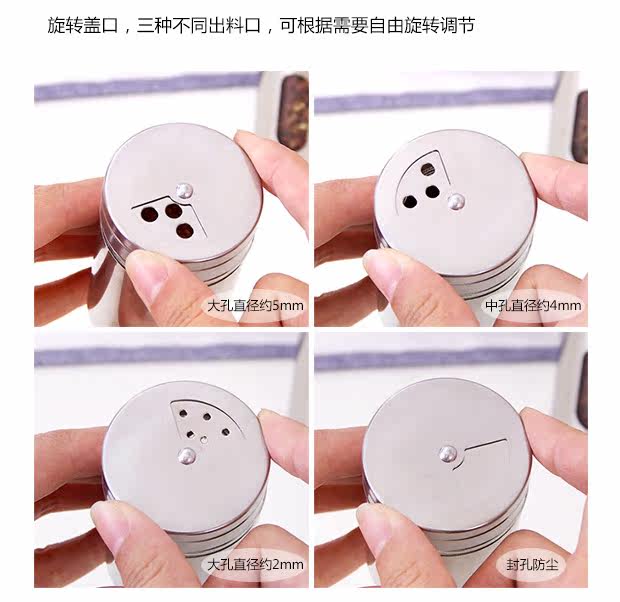 旋转盖口，三种不同出料口，可根据需要自由旋转调节

大孔直径约5mm

中孔直径约4mm

大孔直径约2mm

封孔防尘