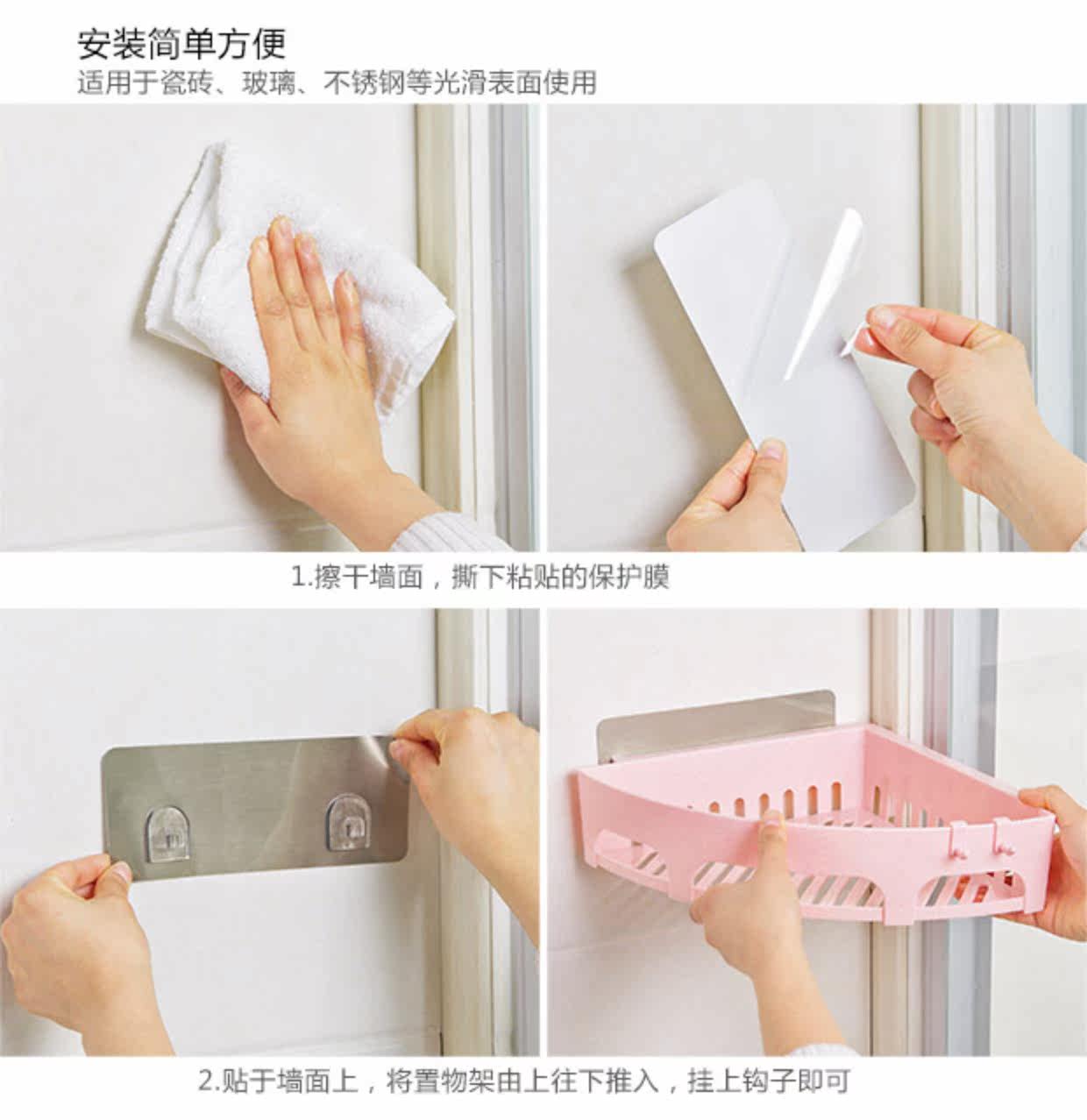 安装简单方便
适用于瓷砖、玻璃、不锈钢等光滑表面使用

1.擦干墙面，撕下粘贴的保护膜

2.贴于墙面上，将置物架由上往下推入，挂上钩子即可