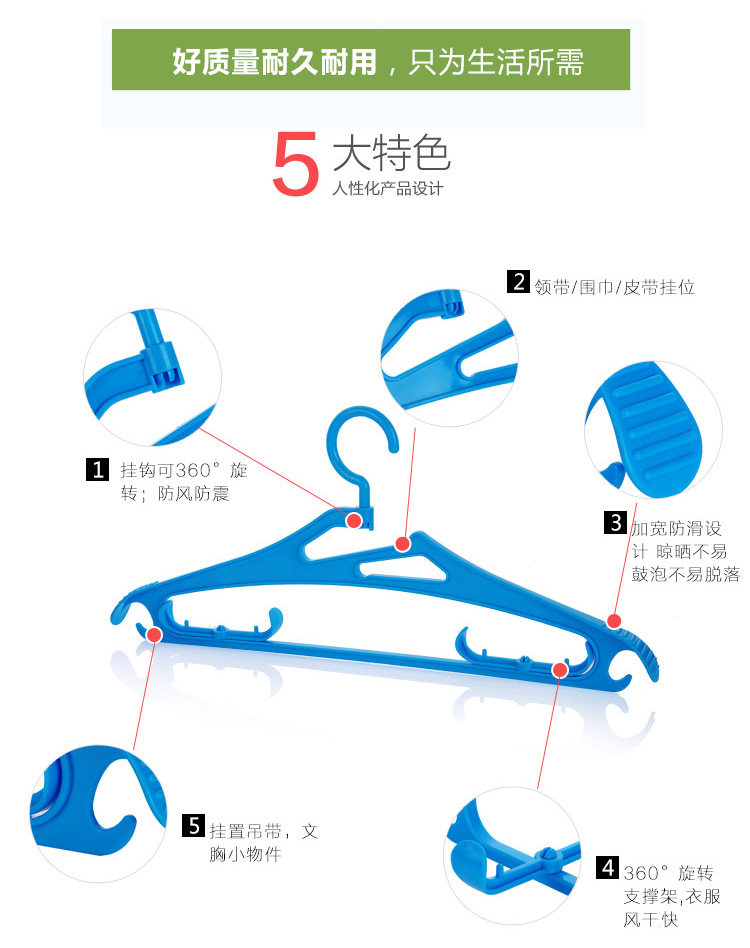 好质量耐久耐用，只为生活所需

5 大特色
人性化产品设计

2 领带/围巾/皮带挂位

1 挂钩可360°旋转；防风防震

3 加宽防滑设计 晾晒不易鼓泡不易脱落

5 挂置吊带，文胸小物件

4 360°旋转支撑架,衣服风干快