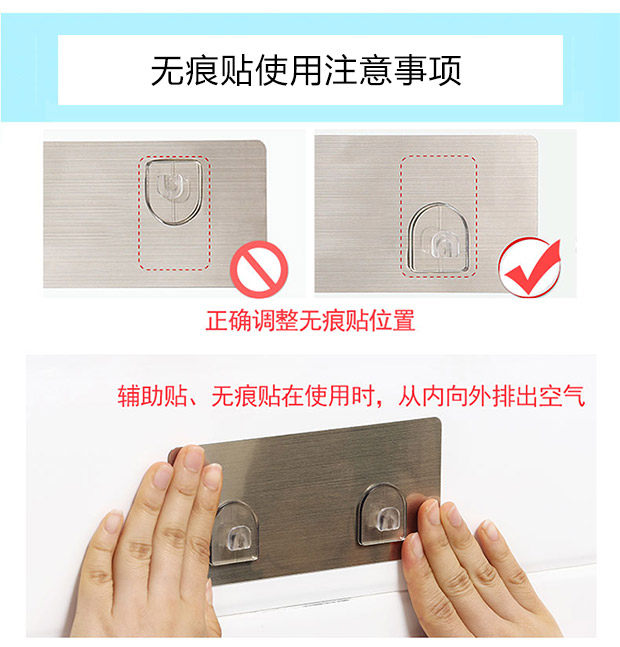 无痕贴使用注意事项

正确调整无痕贴位置

辅助贴、无痕贴在使用时，从内向外排出空气