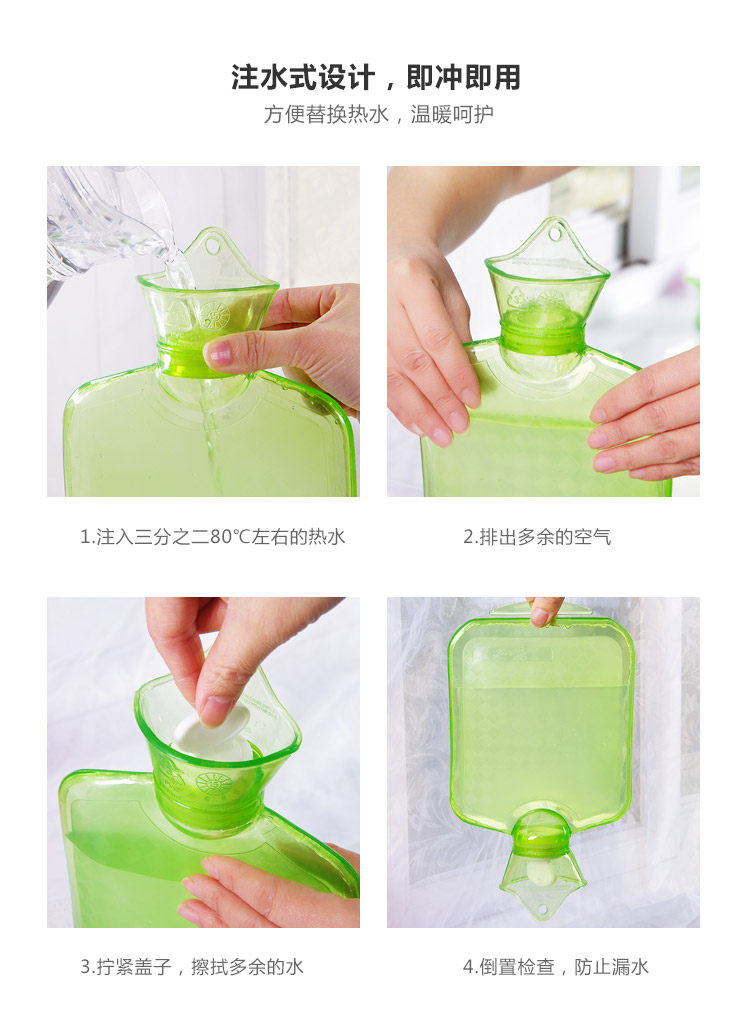 注水式设计，即冲即用

方便替换热水，温暖呵护

1.注入三分之二80℃左右的热水

2.排出多余的空气

3.拧紧盖子，擦拭多余的水

4.倒置检查，防止漏水