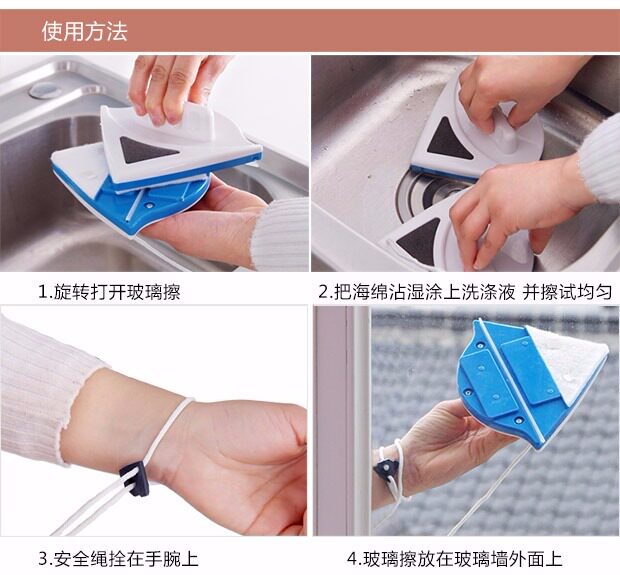 使用方法

1.旋转打开玻璃擦

2.把海绵沾湿涂上洗涤液 并擦试均匀

3.安全绳拴在手腕上

4.玻璃擦放在玻璃墙外面上