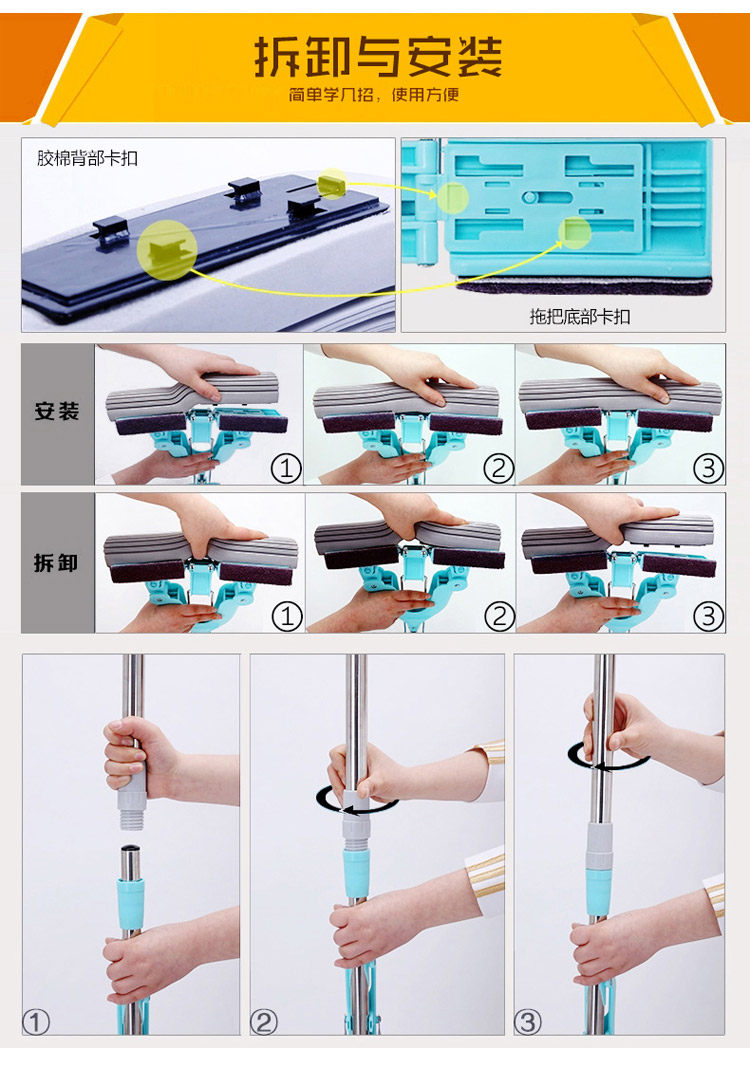 拆卸与安装
简单学几招，使用方便

胶棉背部卡扣

拖把底部卡扣

安装
①
②
③

拆卸
①
②
③

①
②
③