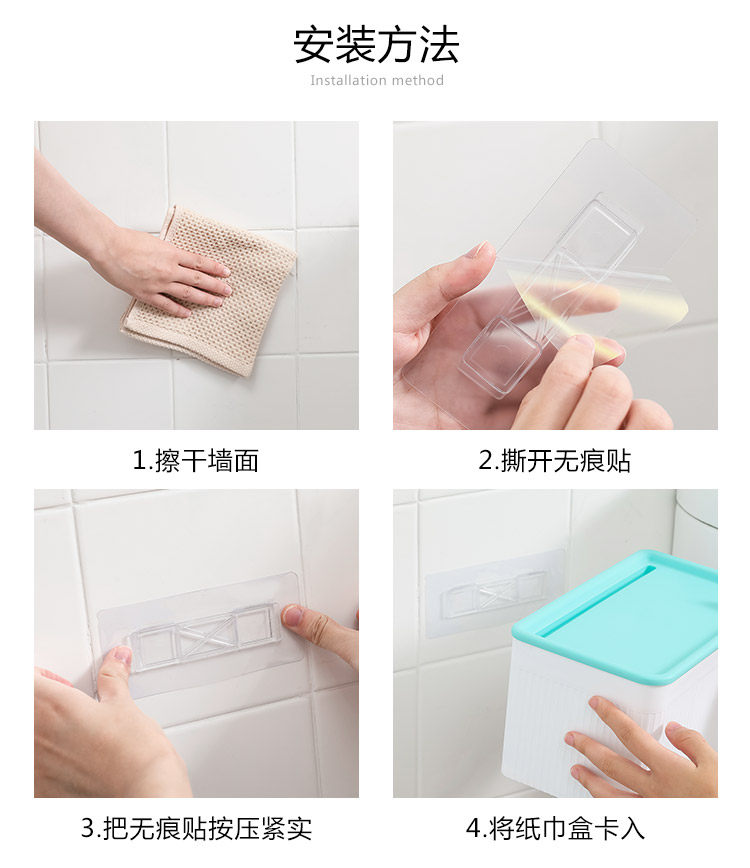 安装方法

Installation method

1.擦干墙面

2.撕开无痕贴

3.把无痕贴按压紧实

4.将纸巾盒卡入