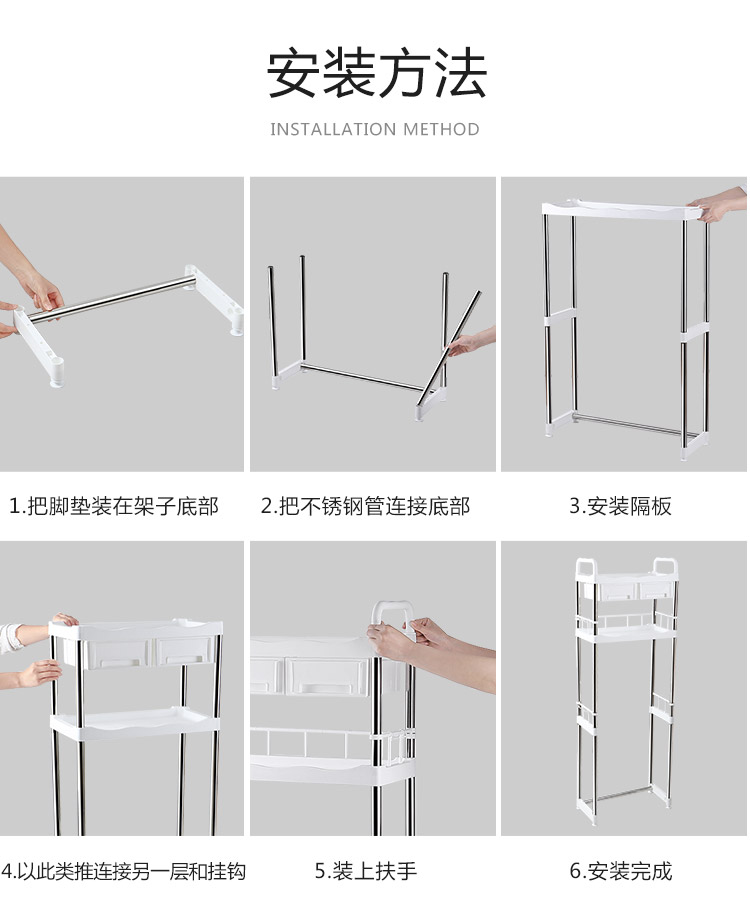 安装方法

INSTALLATION METHOD

1.把脚垫装在架子底部

2.把不锈钢管连接底部

3.安装隔板

4.以此类推连接另一层和挂钩

5.装上扶手

6.安装完成