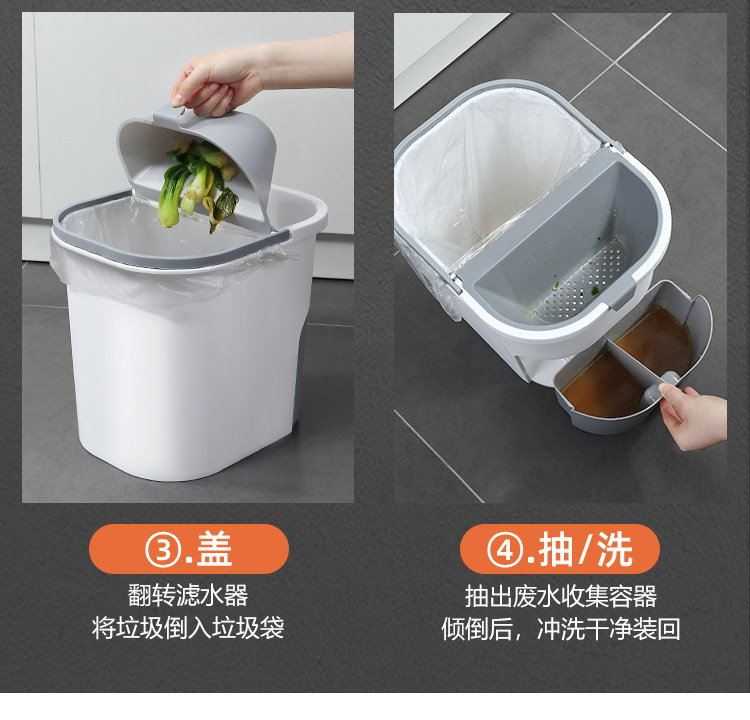 ③.盖
翻转滤水器
将垃圾倒入垃圾袋

④.抽/洗
抽出废水收集容器
倾倒后，冲洗干净装回