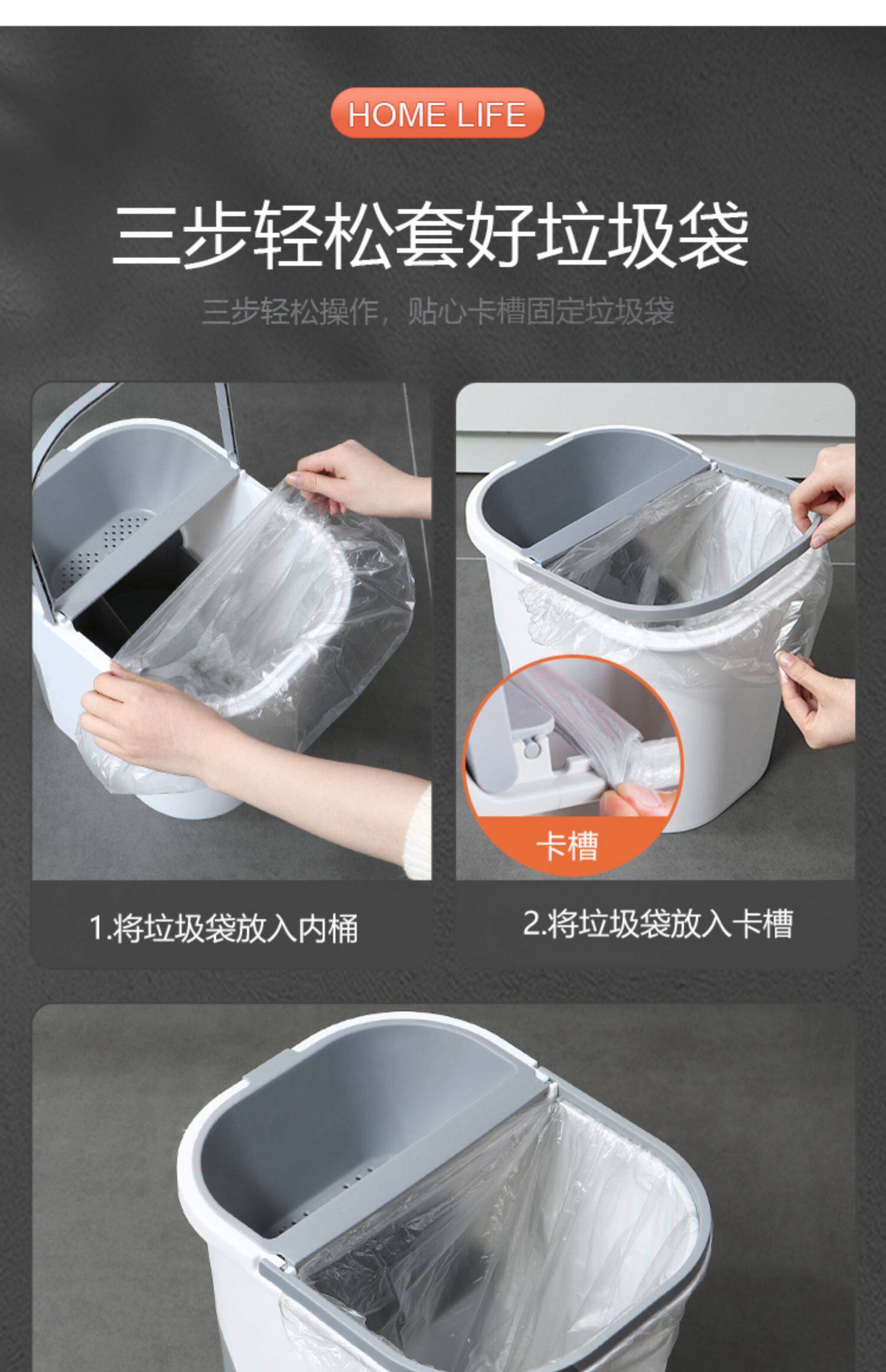 HOME LIFE

三步轻松套好垃圾袋

三步轻松操作，贴心卡槽固定垃圾袋

卡槽

1.将垃圾袋放入内桶

2.将垃圾袋放入卡槽