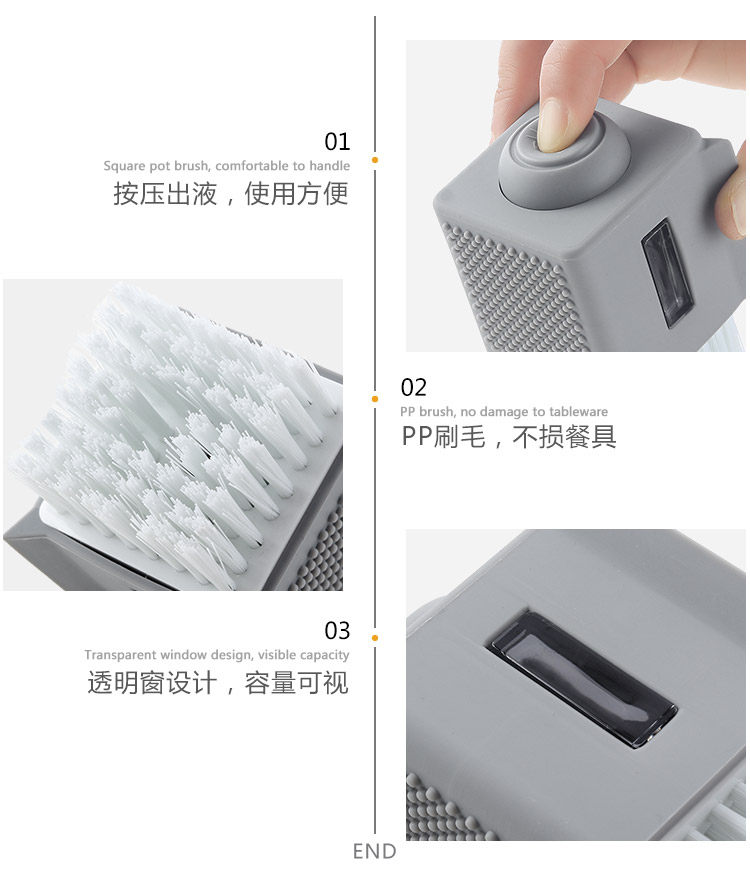 01
Square pot brush, comfortable to handle
按压出液，使用方便

02
PP brush, no damage to tableware
PP刷毛，不损餐具

03
Transparent window design, visible capacity
透明窗设计，容量可视

END