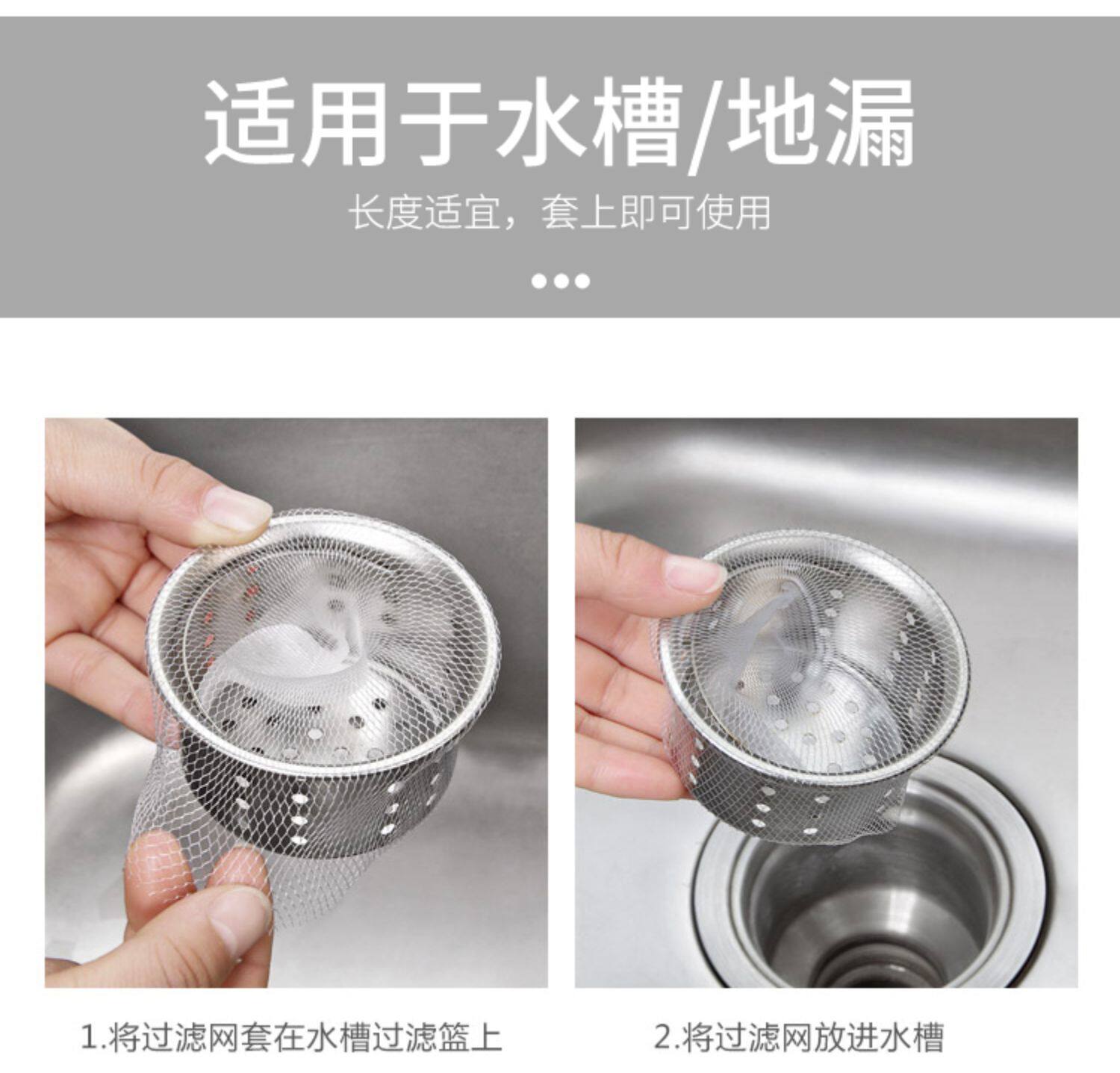 适用于水槽/地漏

长度适宜，套上即可使用

1.将过滤网套在水槽过滤篮上

2.将过滤网放进水槽