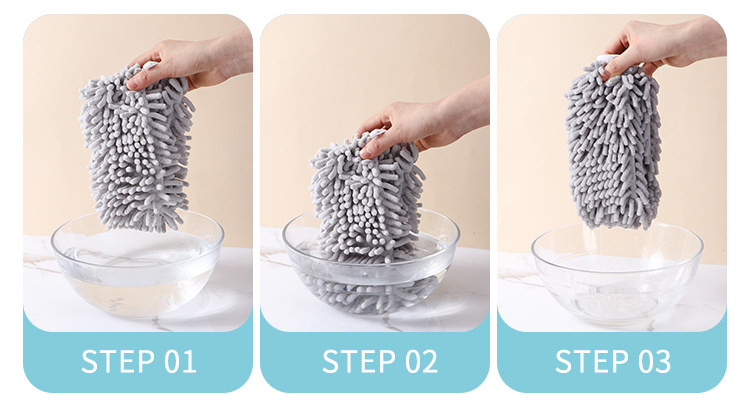 STEP 01

STEP 02

STEP 03