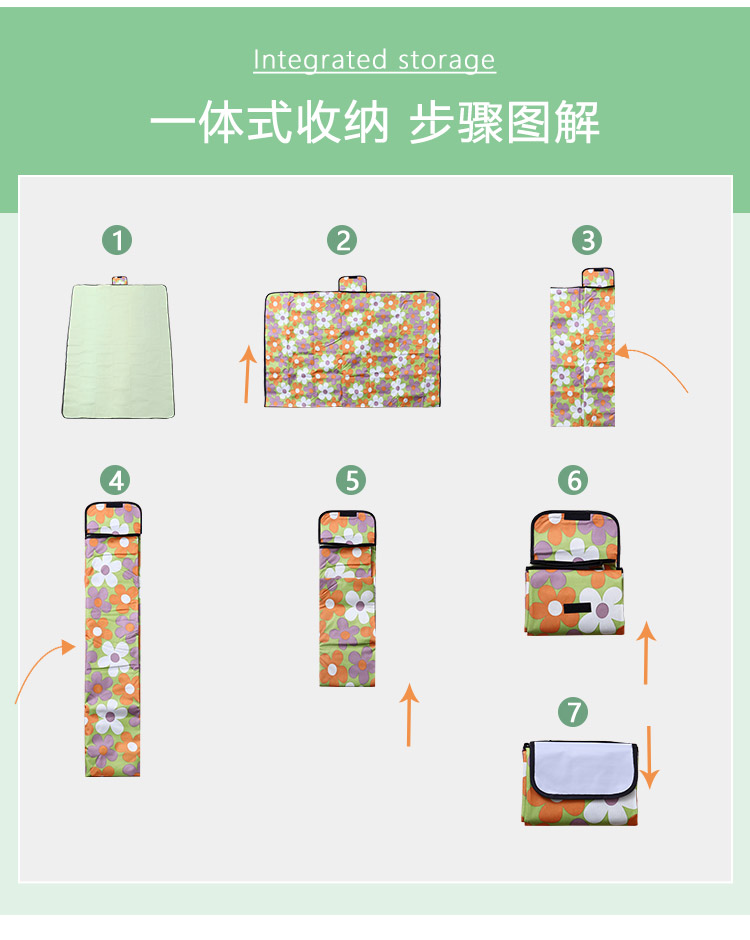 Integrated storage

一体式收纳 步骤图解

1

2

3

4

5

6

7