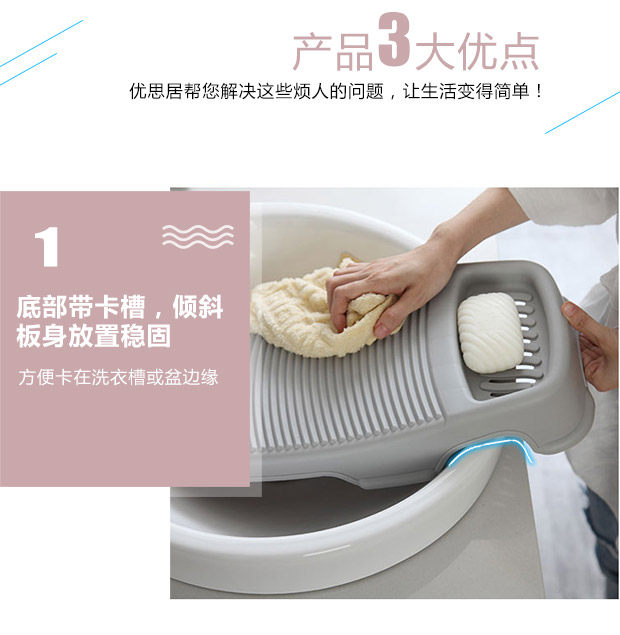 产品3大优点

优思居帮您解决这些烦人的问题，让生活变得简单！

1

底部带卡槽，倾斜板身放置稳固

方便卡在洗衣槽或盆边缘