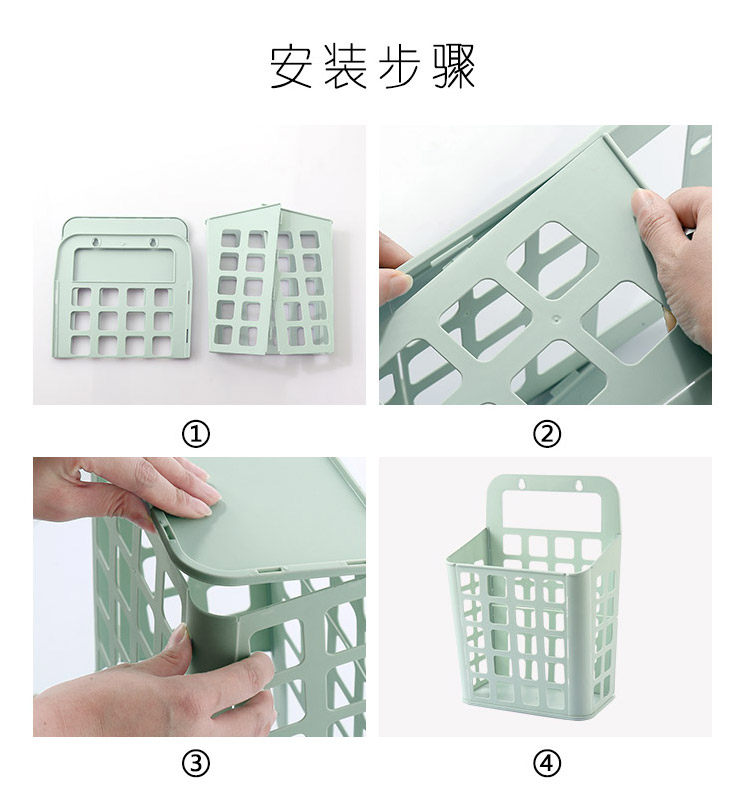 安装步骤

①

②

③

④