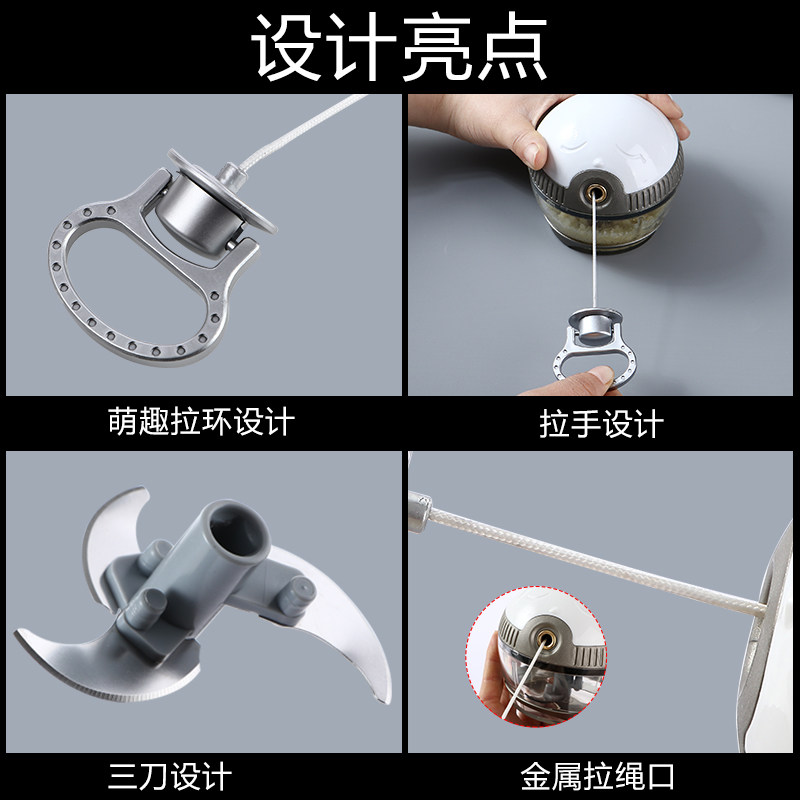 设计亮点

萌趣拉环设计

拉手设计

三刀设计

金属拉绳口