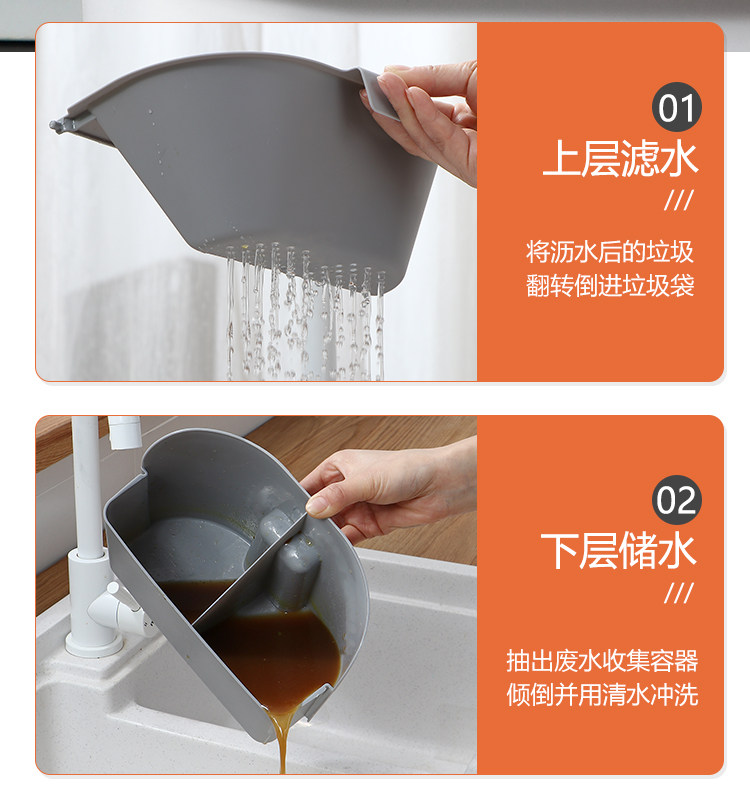 01
上层滤水
///
将沥水后的垃圾
翻转倒进垃圾袋

02
下层储水
///
抽出废水收集容器
倾倒并用清水冲洗