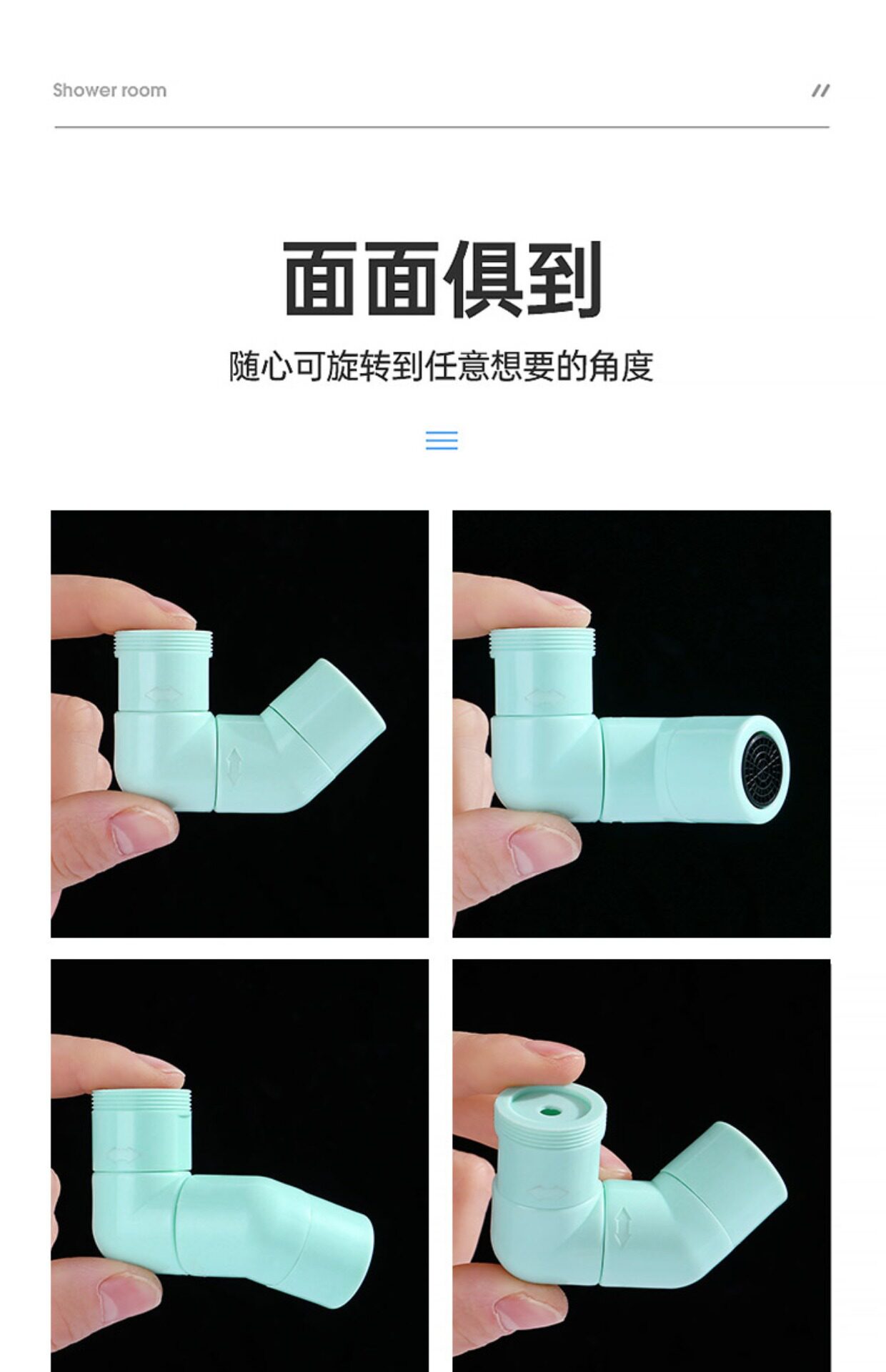 Shower room

//

面面俱到

随心可旋转到任意想要的角度