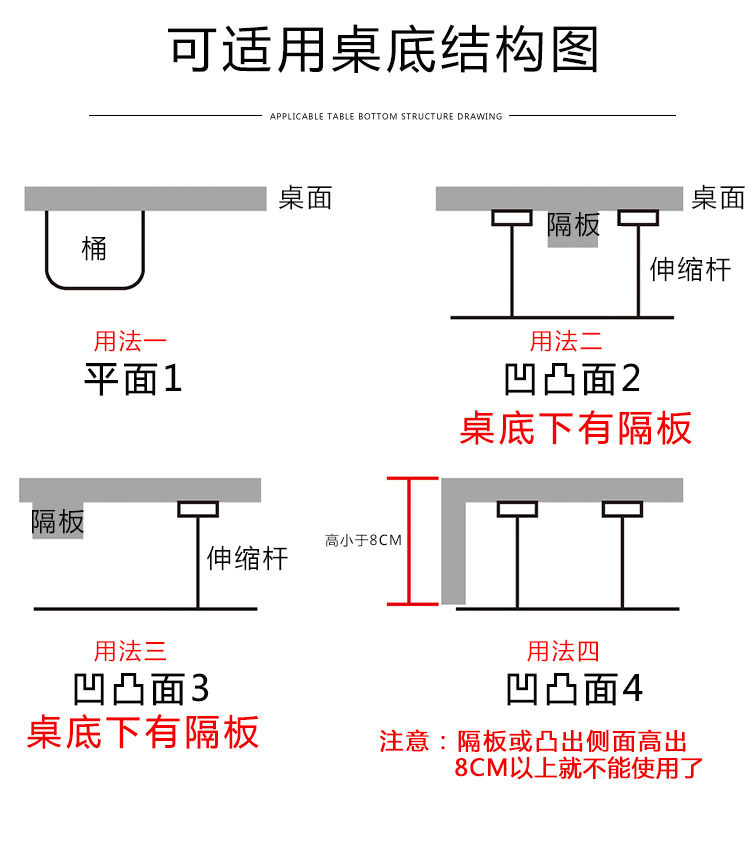 可适用桌底结构图

APPLICABLE TABLE BOTTOM STRUCTURE DRAWING

桌面
桶

用法一
平面1

桌面
隔板
伸缩杆

用法二
凹凸面2
桌底下有隔板

隔板
伸缩杆

用法三
凹凸面3
桌底下有隔板

高小于8CM

用法四
凹凸面4

注意：隔板或凸出侧面高出8CM以上就不能使用了