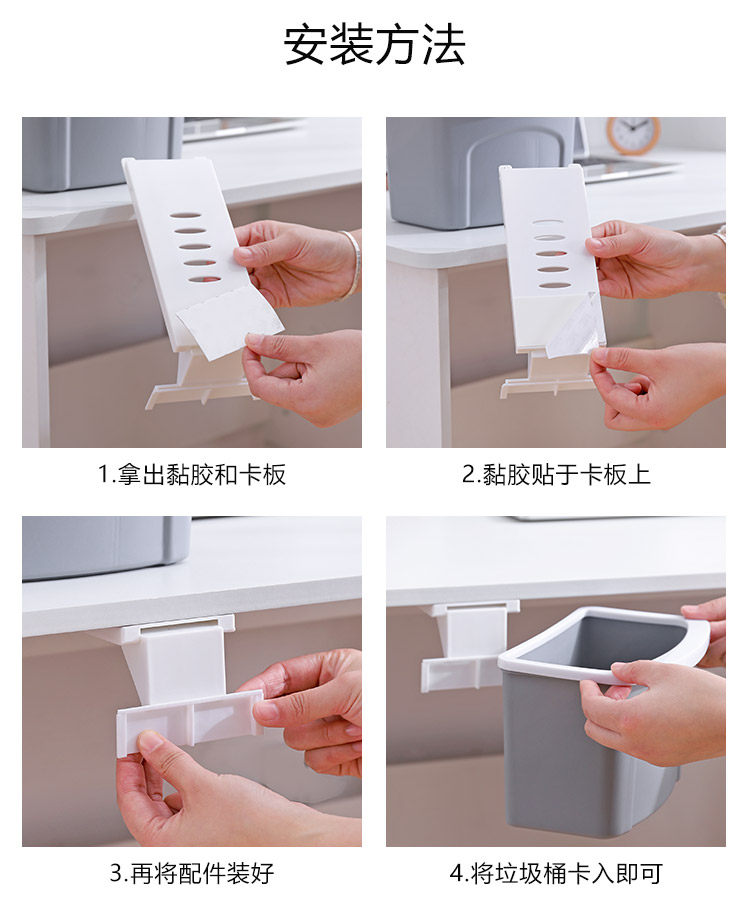 安装方法

1.拿出黏胶和卡板

2.黏胶贴于卡板上

3.再将配件装好

4.将垃圾桶卡入即可